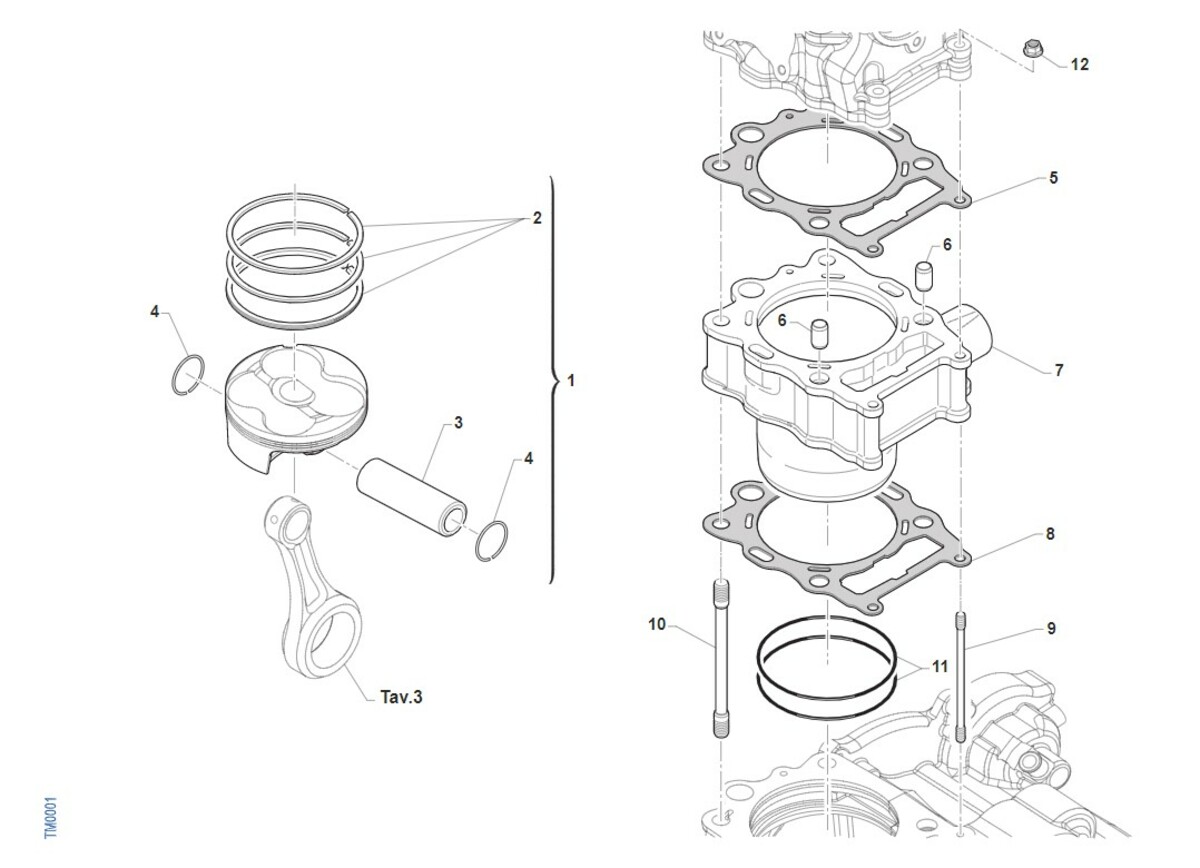 2
4
1
3
4
Tav.3
TM0001
12
5
6
6
7
8
10
9
11