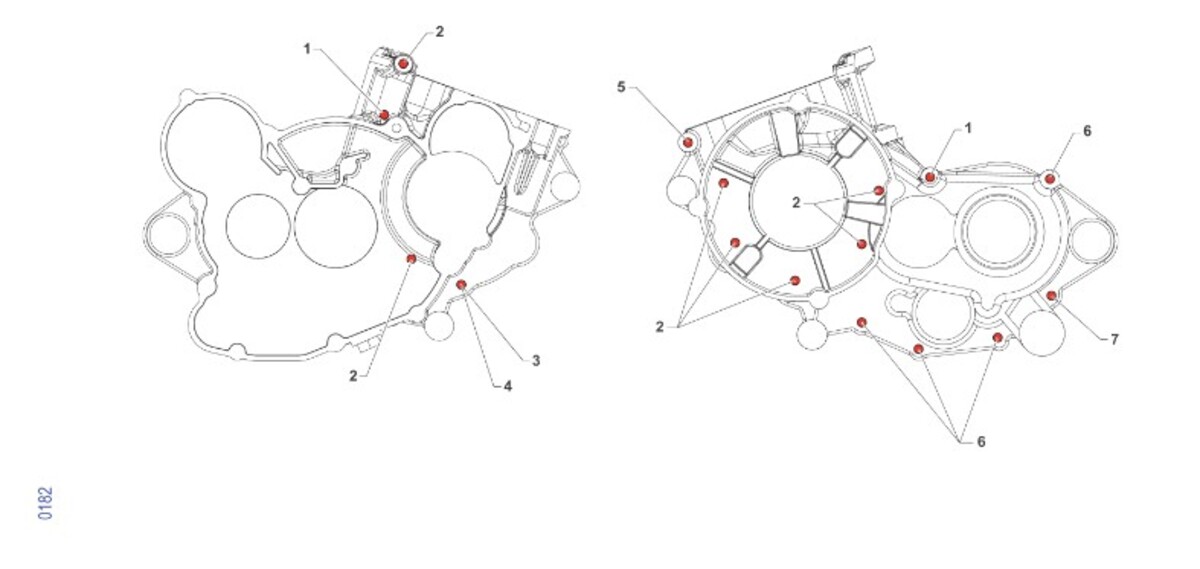 1
2
2
3
4
5
1
6
2
2
7
6
0182