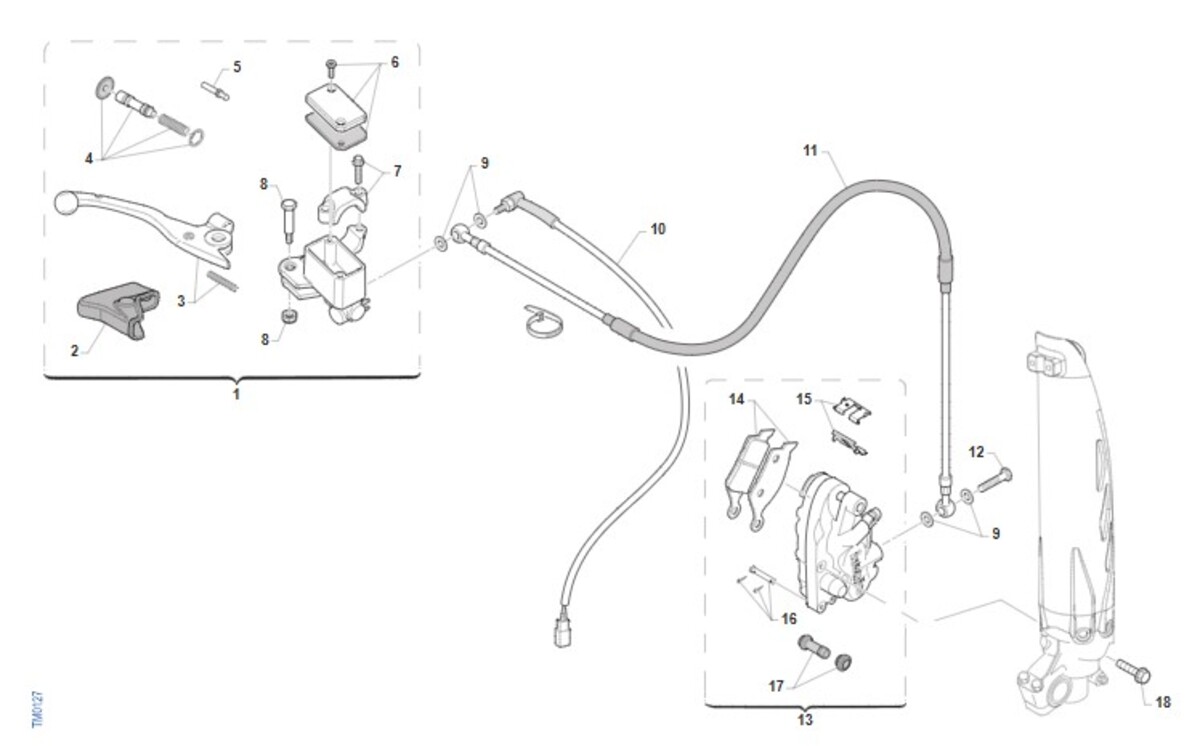 5
6
4
7
8
9
11
10
3
2
8
1
14
15
12
9
16
17
13
18
TM0127