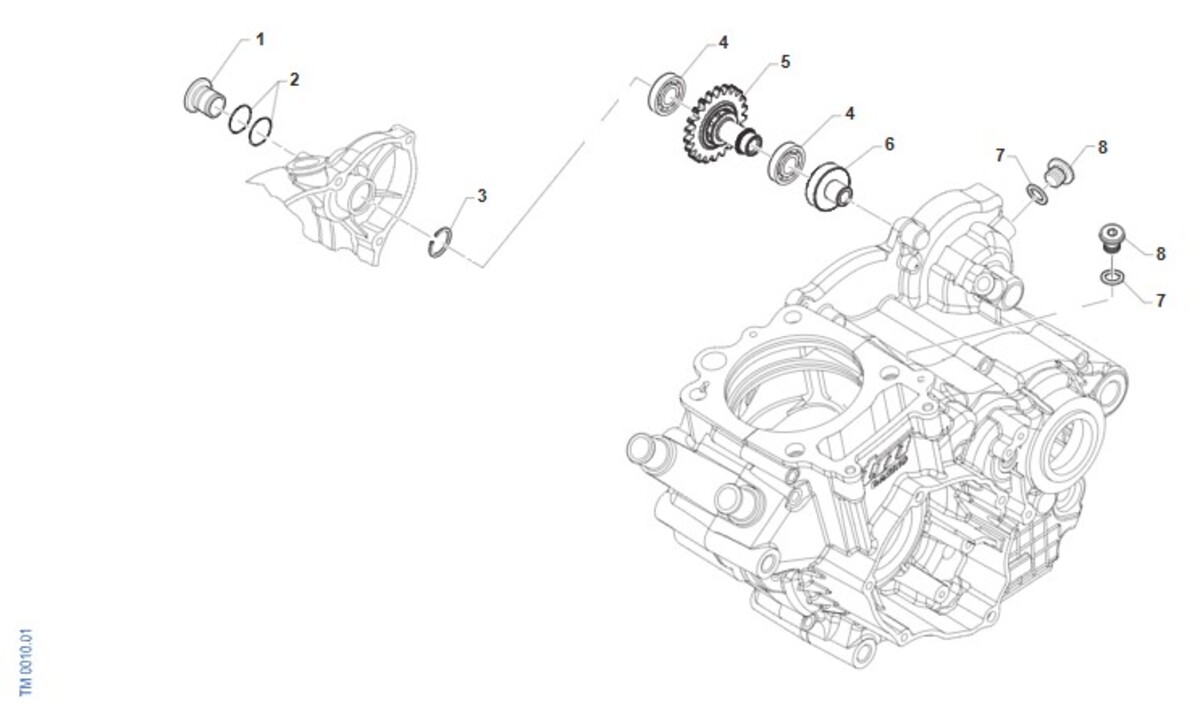 1
2
3
4
5
4
6
7
8
8
7
TM 0010.01