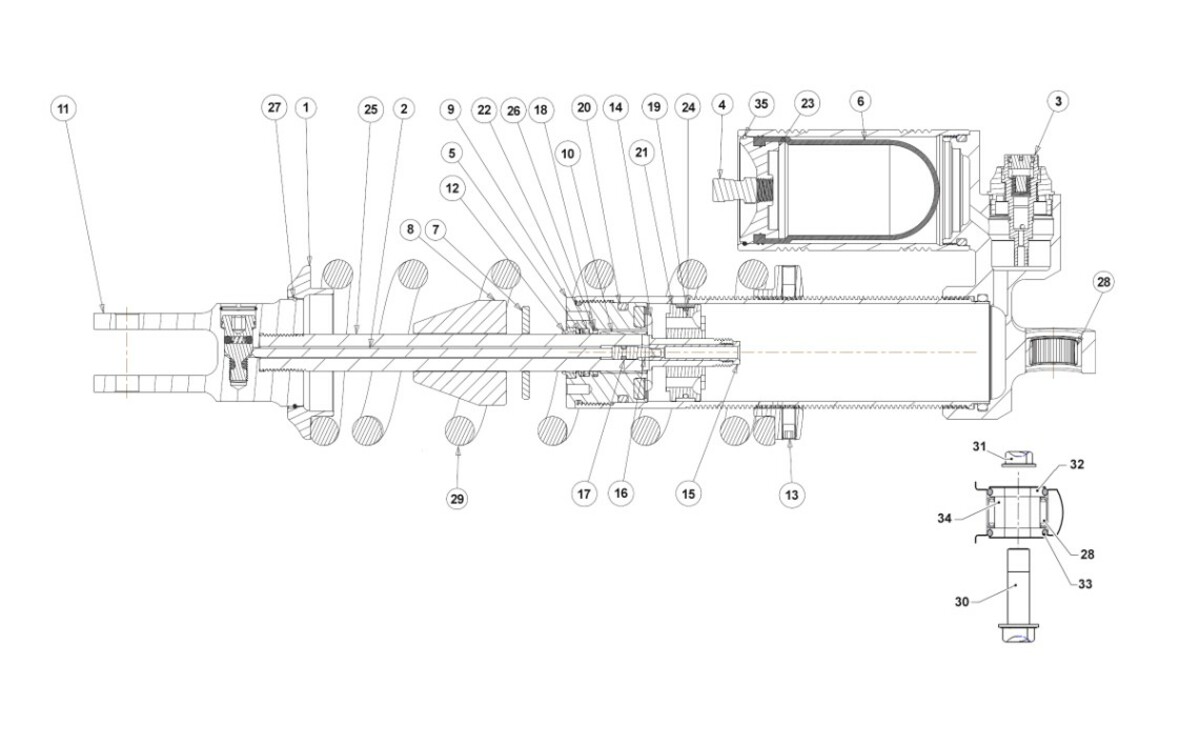 11
27
1
25
2
9
22
26
18
20
14
19
24
4
35
23
6
3
5
10
21
12
8
7
28
29
17
16
15
13
31
32
34
28
33
30