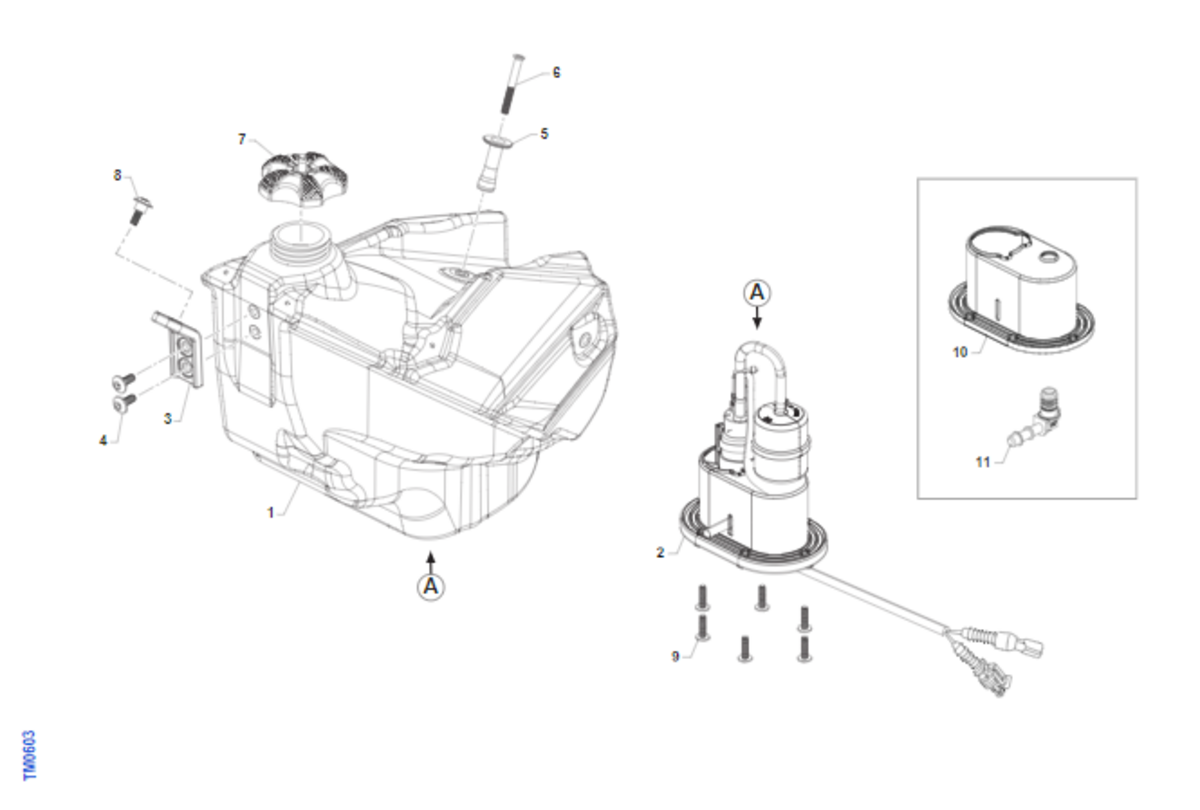 6
7
5
8
A
10
3
4
11
1
2
A
9
TM0603