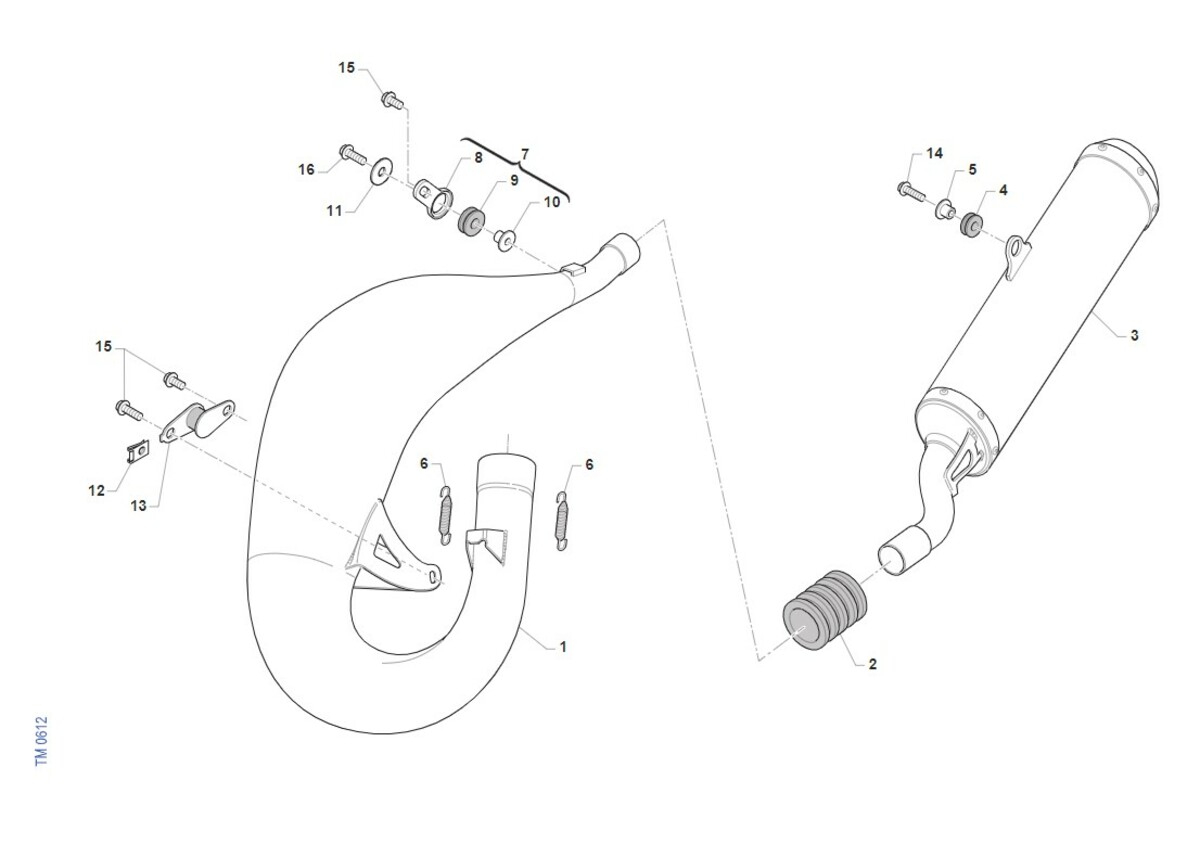 15
16
11
8
7
9
10
14
5
4
3
15
12
13
6
6
1
2
TM 0612