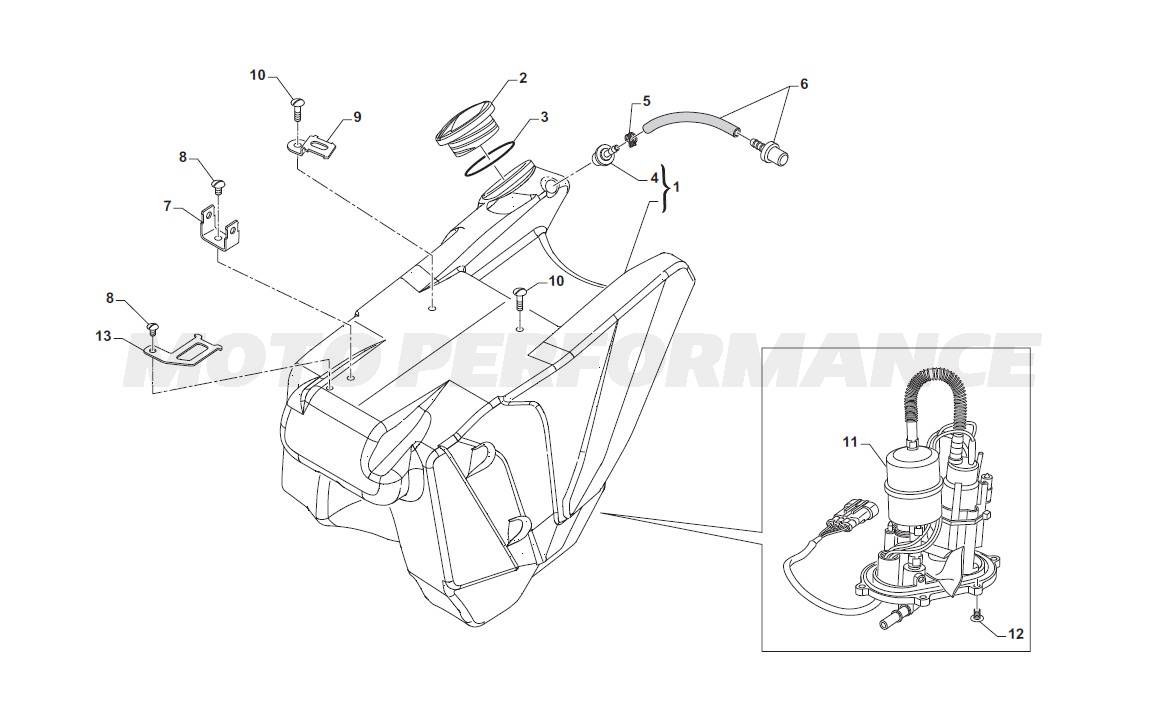 10
2
5
6
9
3
8
4
1
7
10
8
13
MOTO PERFORMANCE
11
12