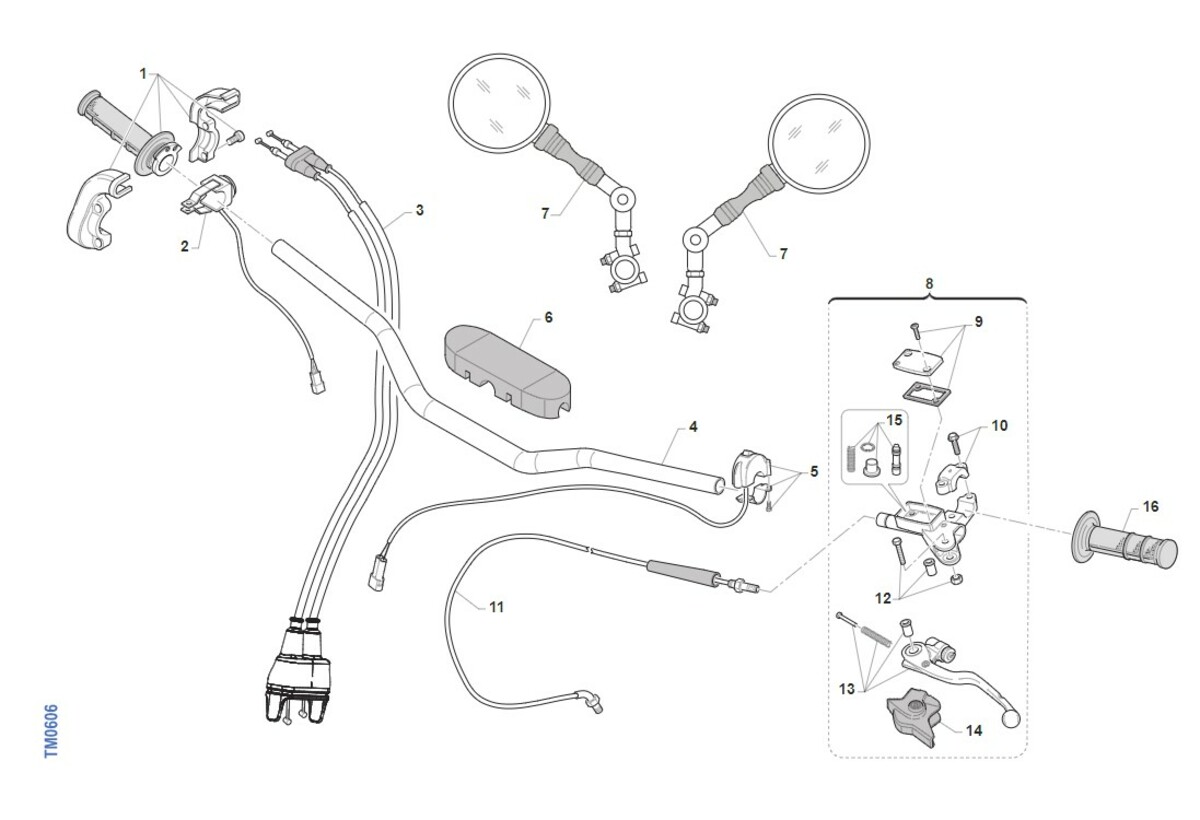 1
2
3
7
7
6
8
9
15
10
4
5
16
11
12
13
14
TM0606