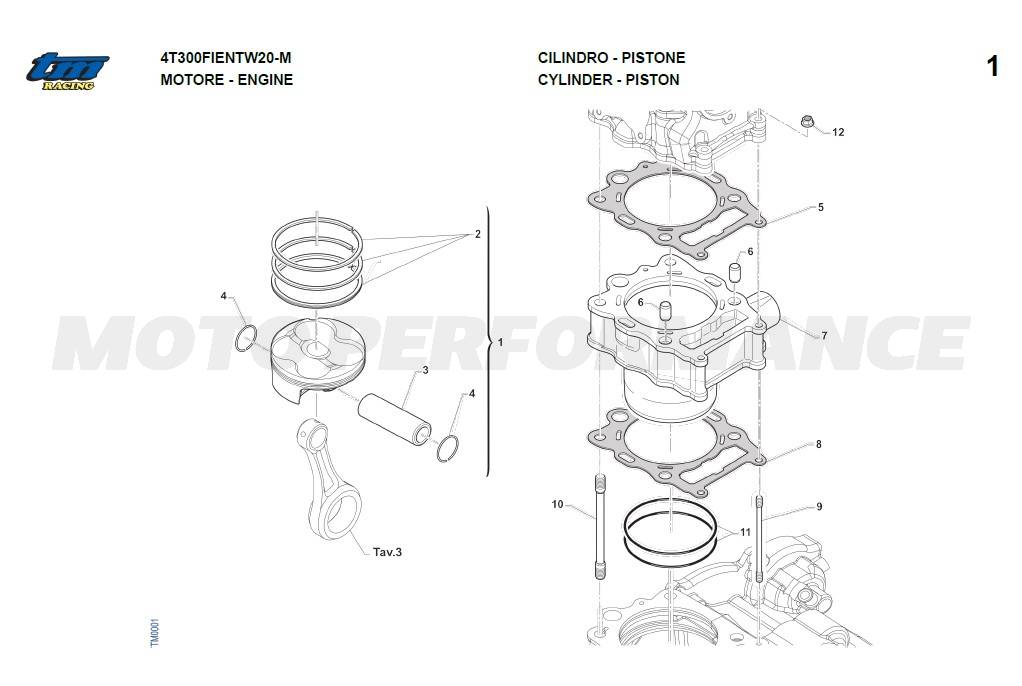 tm RACING

4T300FIENTW20-M
MOTORE - ENGINE

CILINDRO - PISTONE
CYLINDER - PISTON

1

MOTOPERFORMANCE

2
4
1
3
4
Tav.3

12
5
6
6
7
8
10
9
11

TM0001