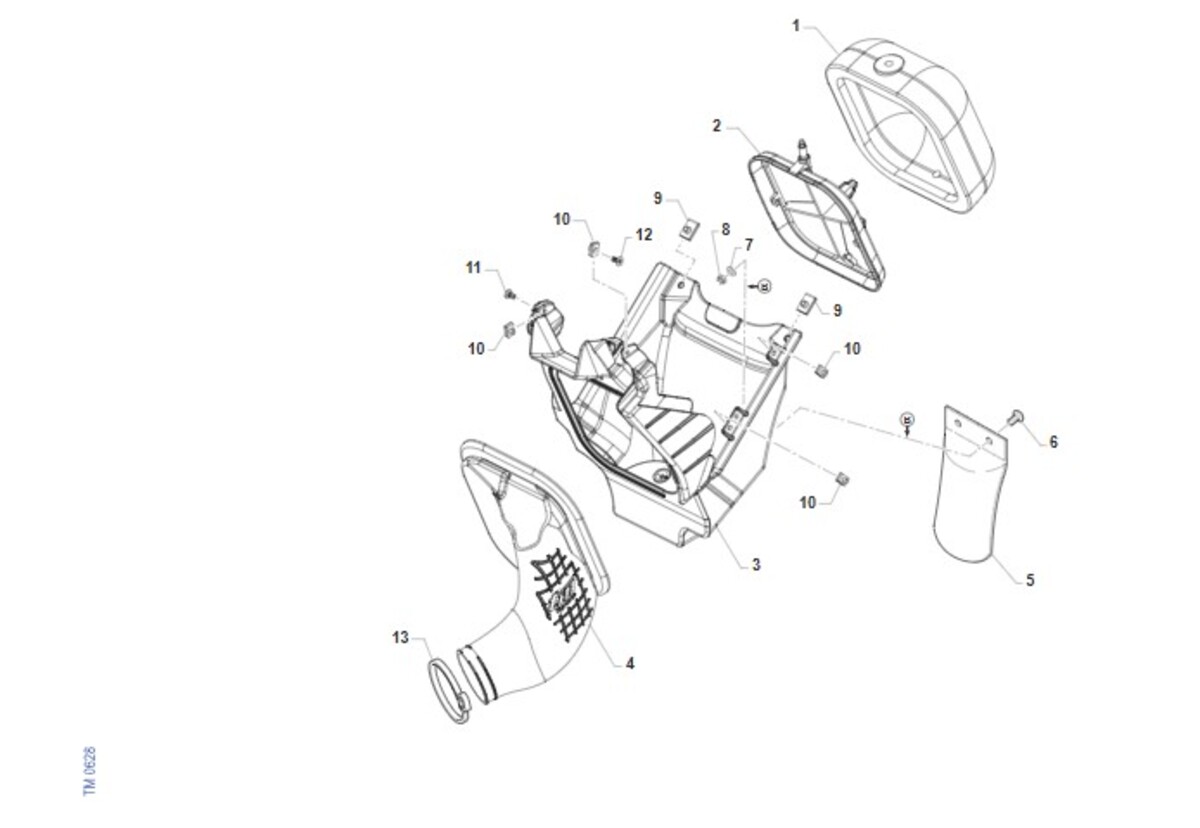 1
2
9
10
12
8
7
11
9
10
10
6
10
3
5
13
4
TM 0628