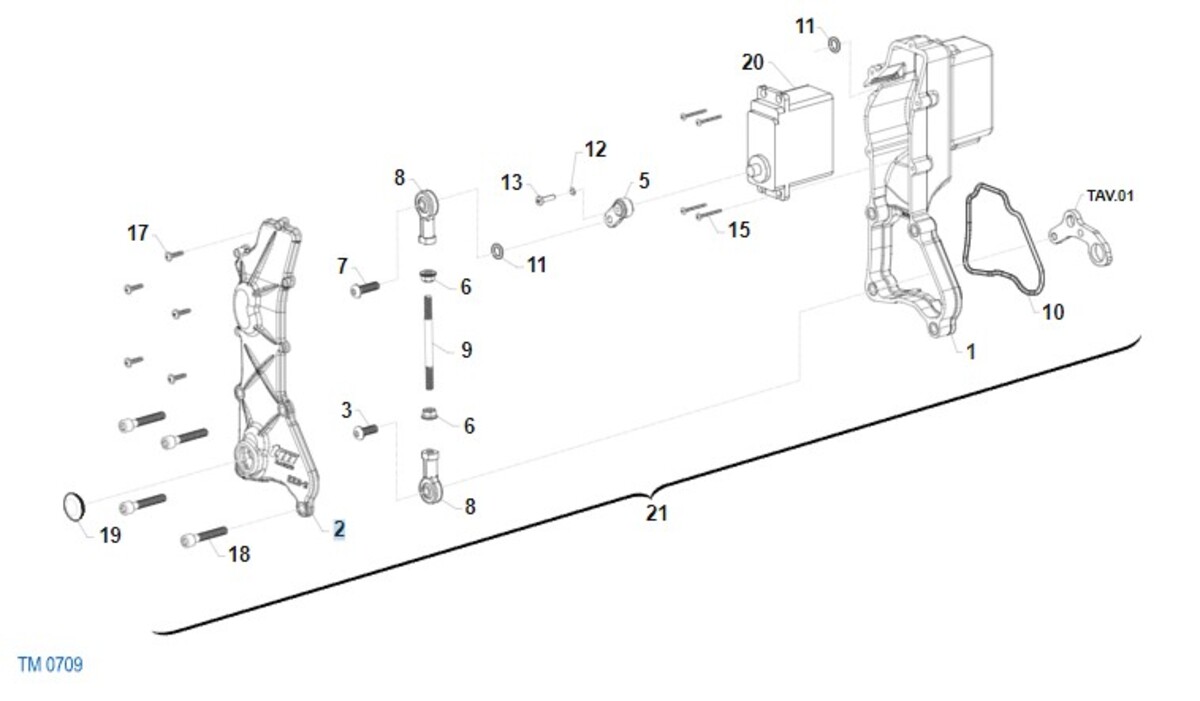 11
20
12
8
13
5
TAV.01
17
15
7
11
6
10
9
1
3
6
8
21
19
2
18
TM 0709