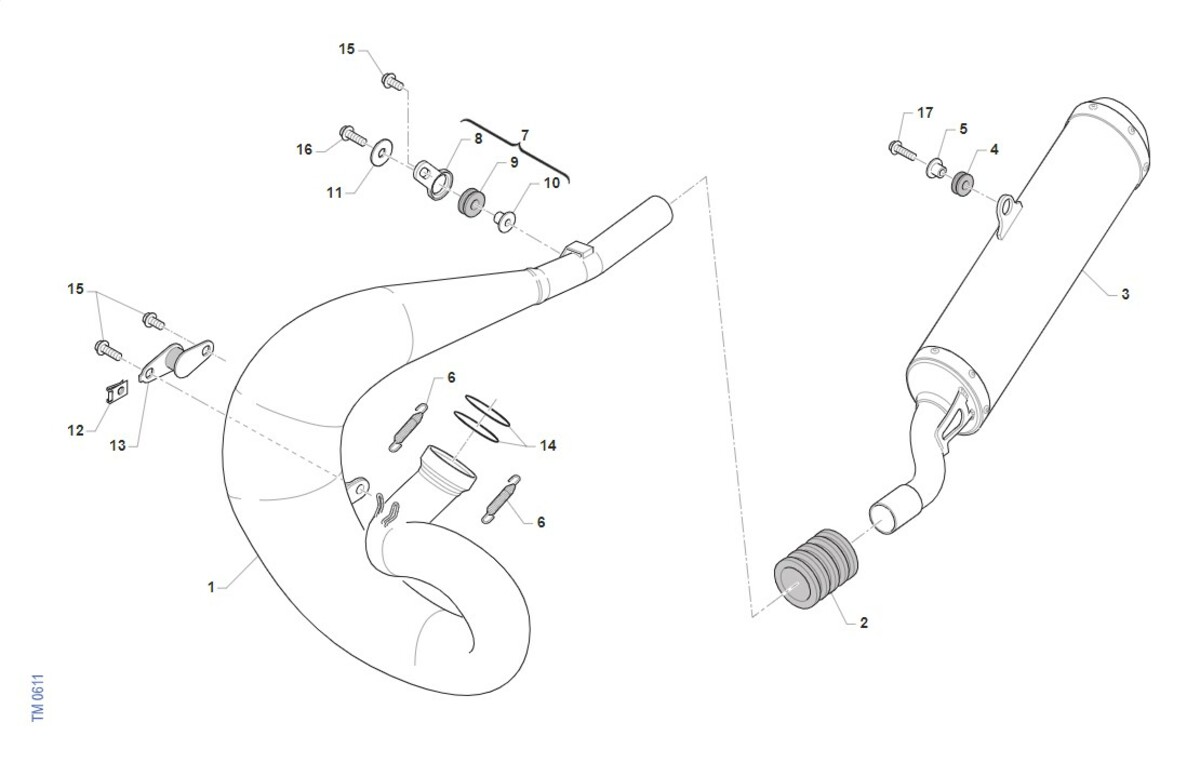 15
7
8
16
9
10
11
17
5
4
3
15
6
12
13
14
6
1
2
TM 0611