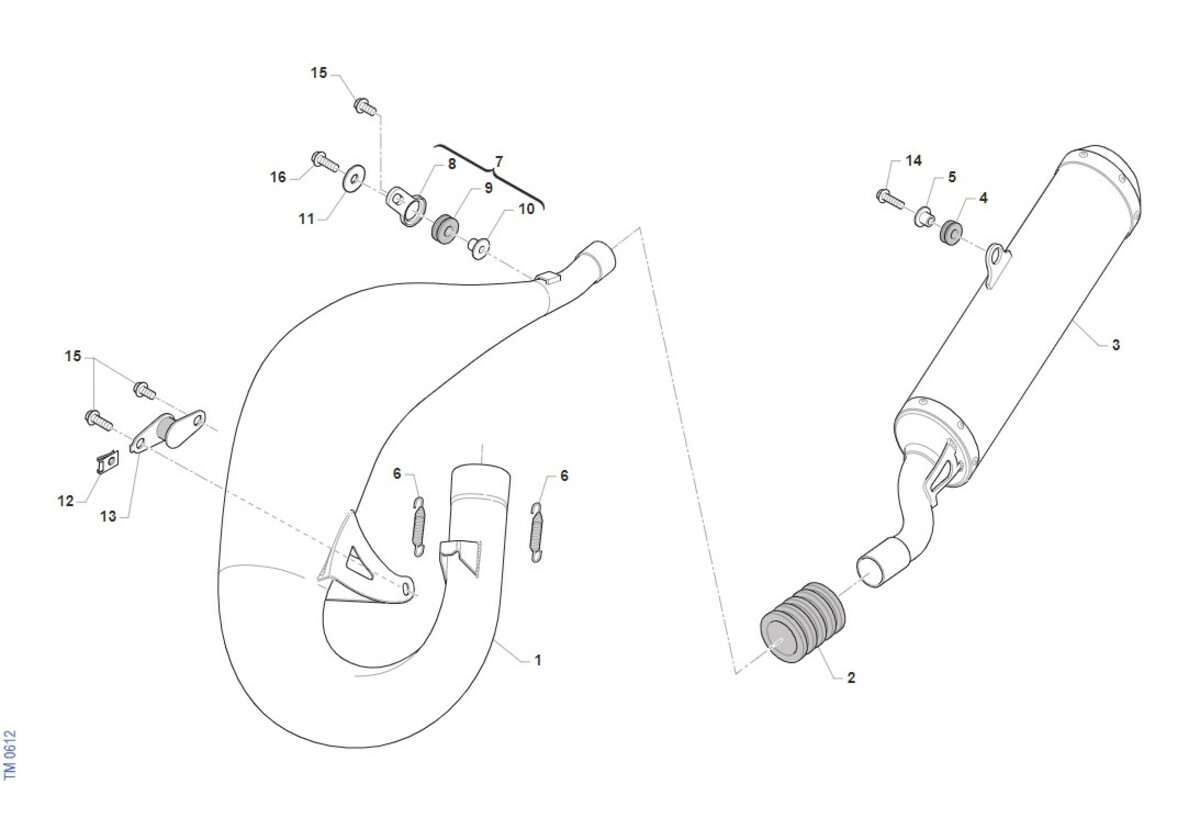 15
16
11
8
7
9
10
14
5
4
3
15
12
13
6
6
1
2
TM 0612