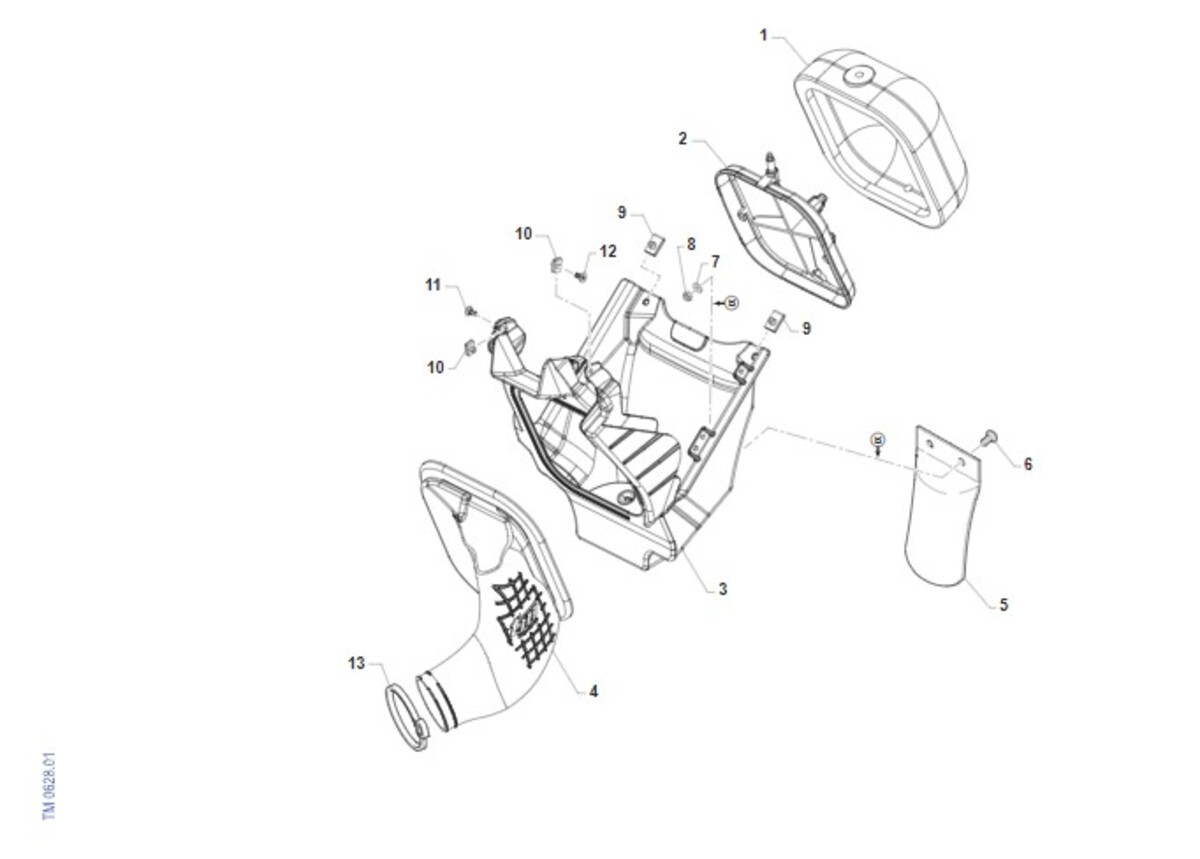 1
2
9
10
12
8
7
11
9
10
6
3
5
13
4
TM 0628.01