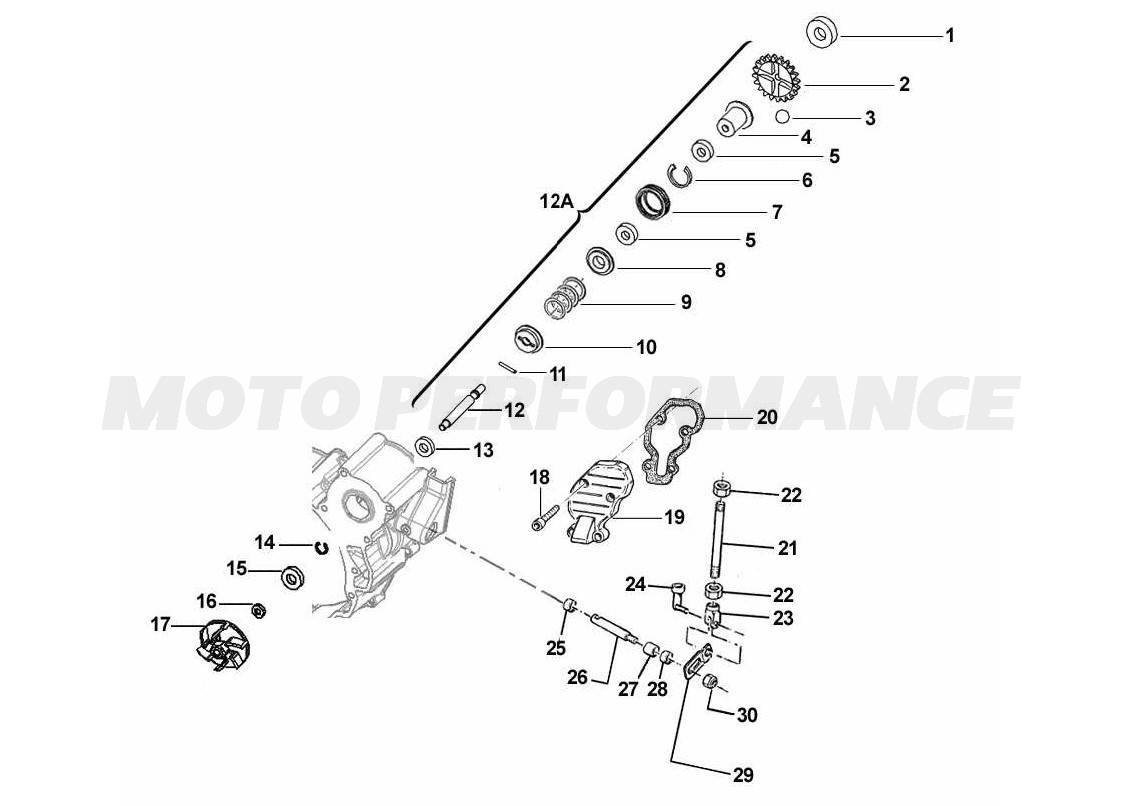 1
2
3
4
5
6
12A
7
5
8
9
10
11
MOTO PERFORMANCE
12
20
13
18
22
19
14
21
15
24
22
16
23
17
25
26
27
28
30
29