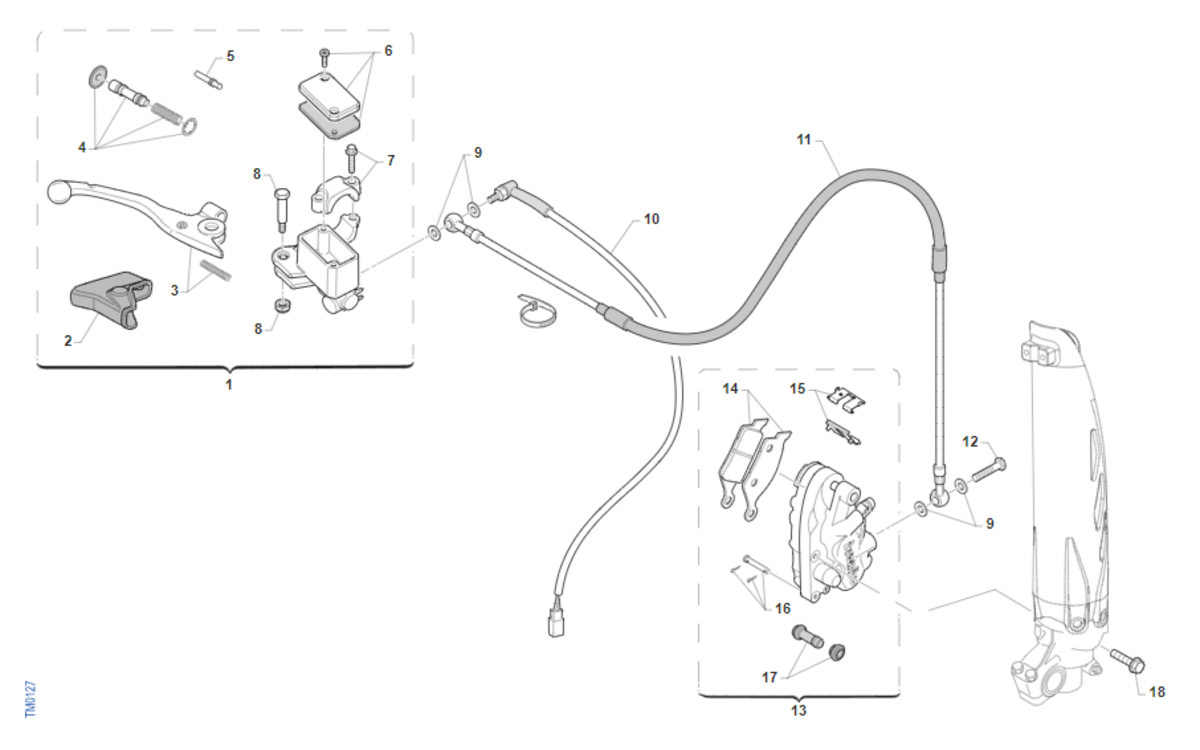 5
6
4
7
8
9
11
10
3
2
8
1
14
15
12
9
16
17
13
18
TM0127