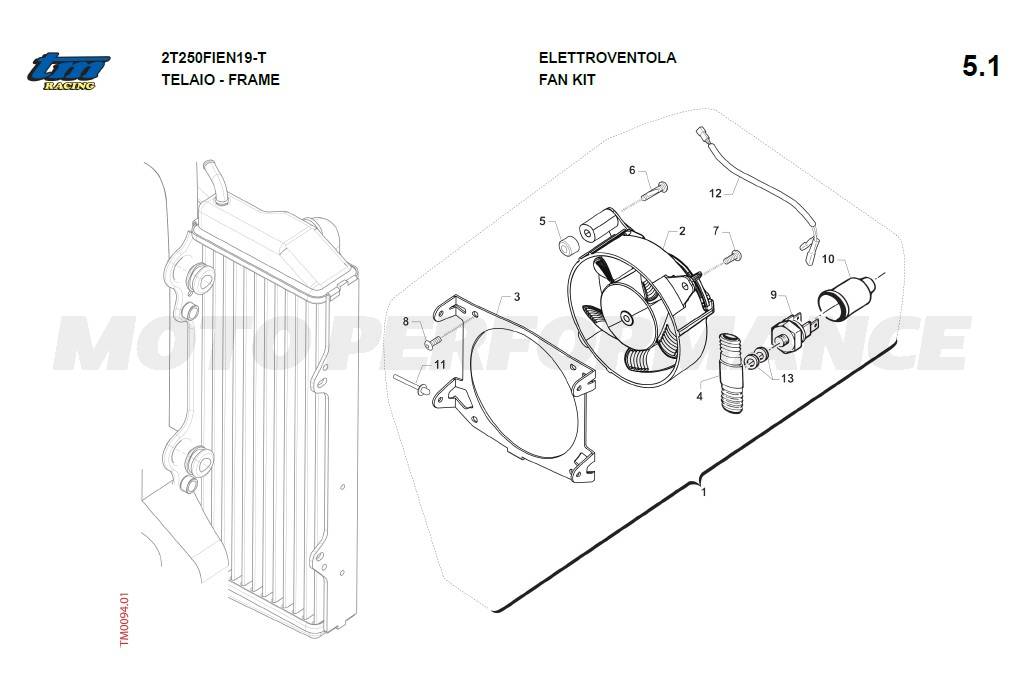 tm RACING

2T250FIEN19-T
TELAIO - FRAME

ELETTROVENTOLA
FAN KIT

5.1

MOTOPERFORMANCE

6
12
5
2
7
10
3
9
8
11
4
13
1

TM0094.01