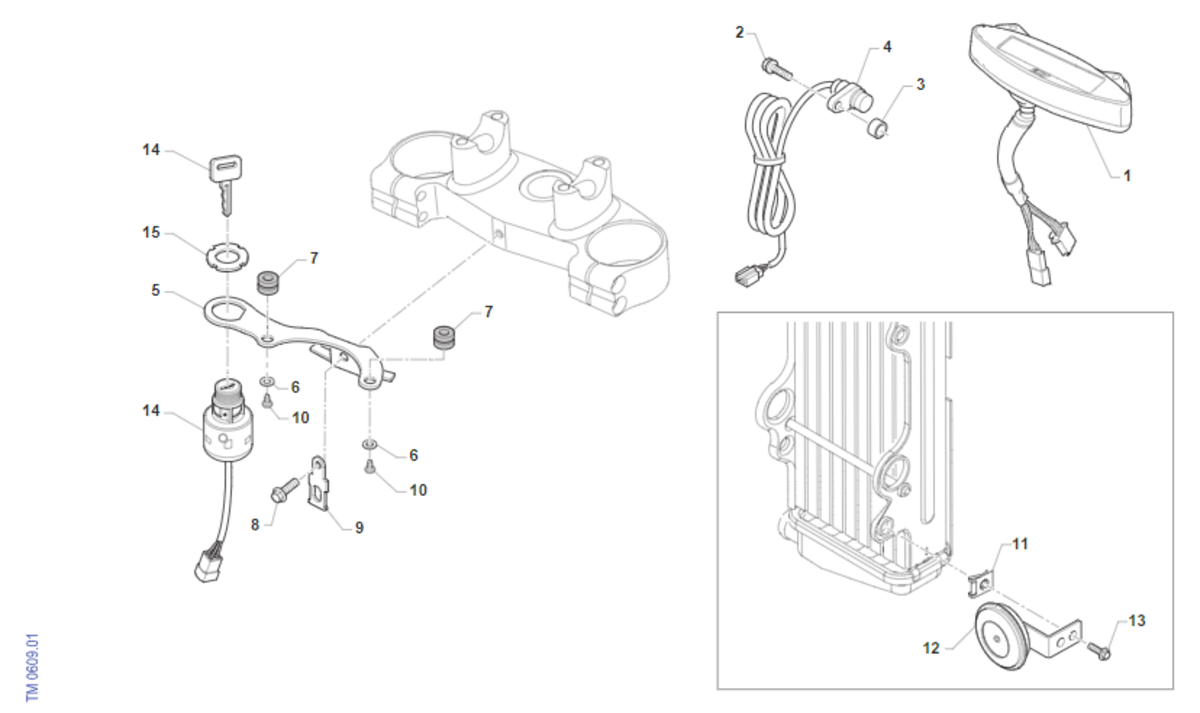 14
15
7
5
7
6
10
14
6
10
8
9
2
4
3
1
11
12
13
TM 0609.01