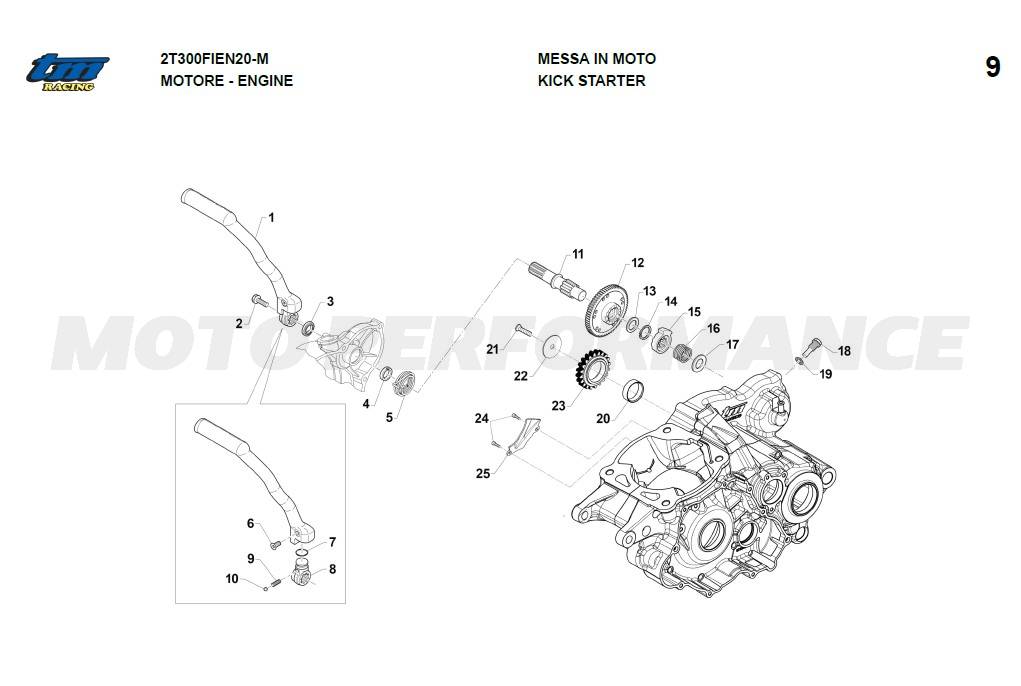 tm RACING

2T300FIEN20-M
MOTORE - ENGINE

MESSA IN MOTO
KICK STARTER

9

MOTO PERFORMANCE

1
2
3
4
5
6
7
8
9
10
11
12
13
14
15
16
17
18
19
20
21
22
23
24
25