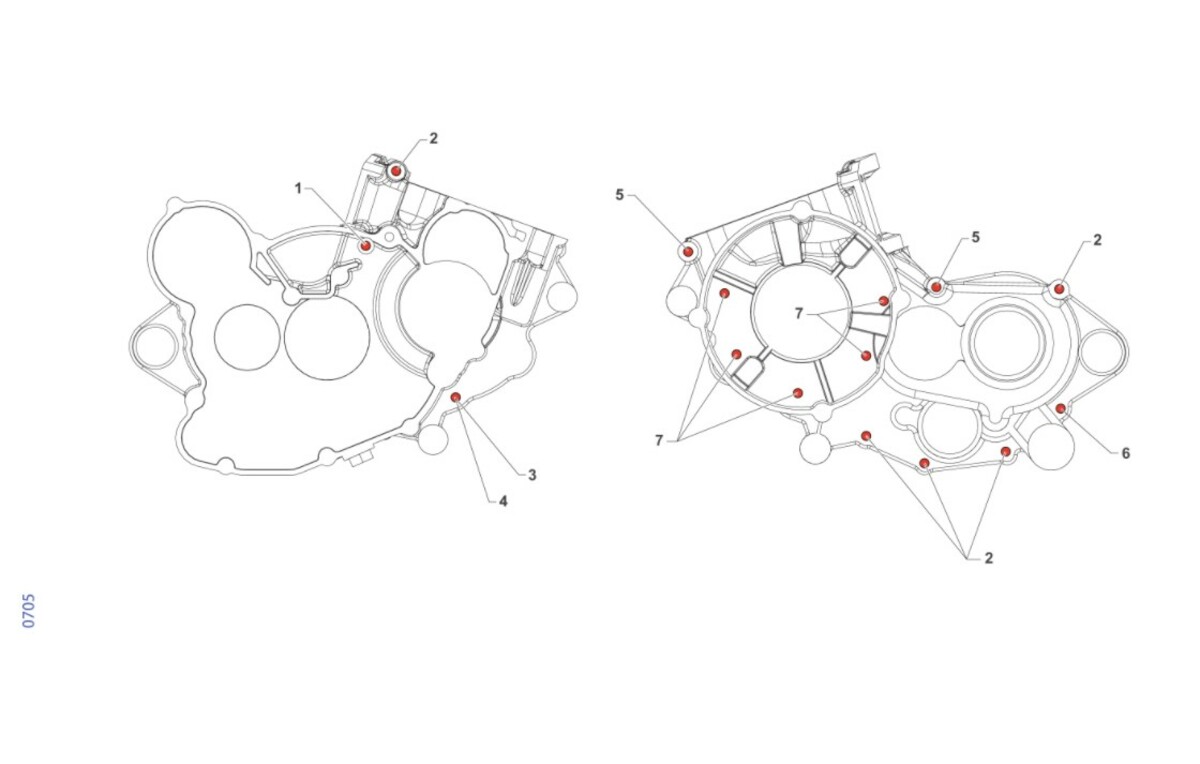 2
1
3
4
5
5
2
7
7
6
2
0705