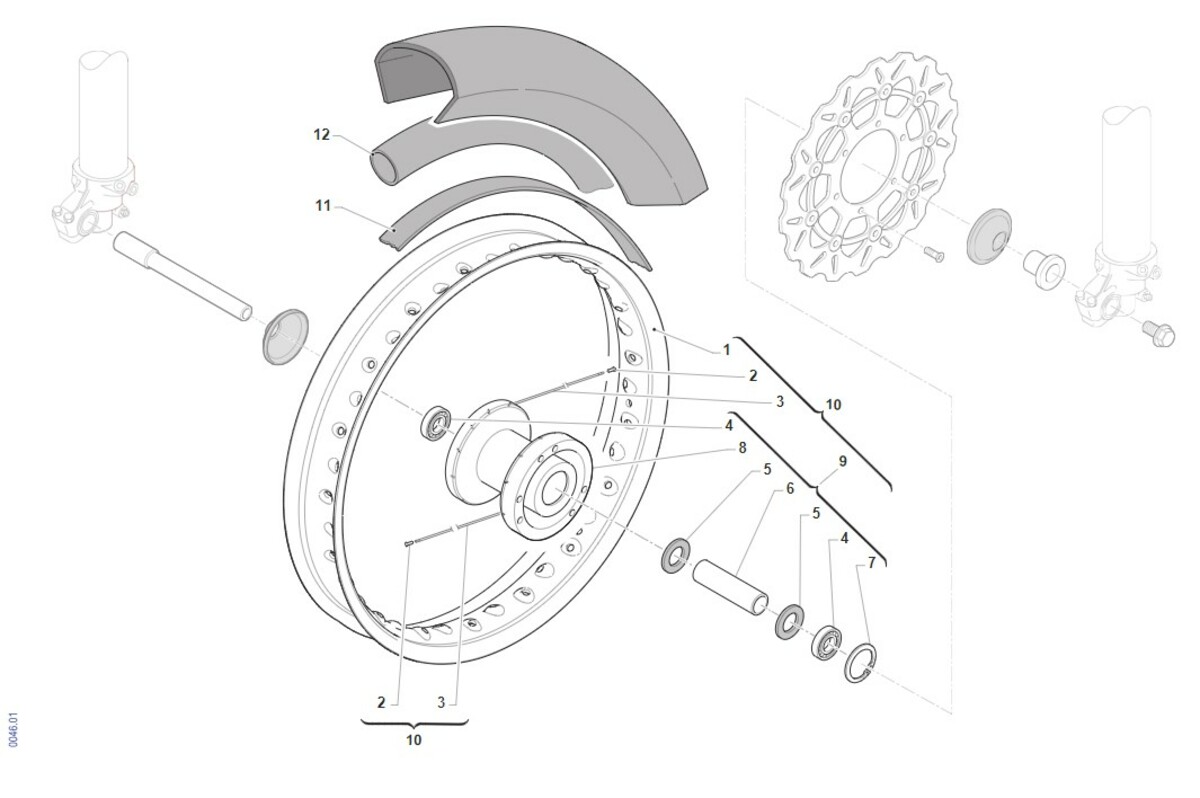 12
11
1
2
3
10
4
8
9
5
6
5
4
7
2
3
10
0046.01