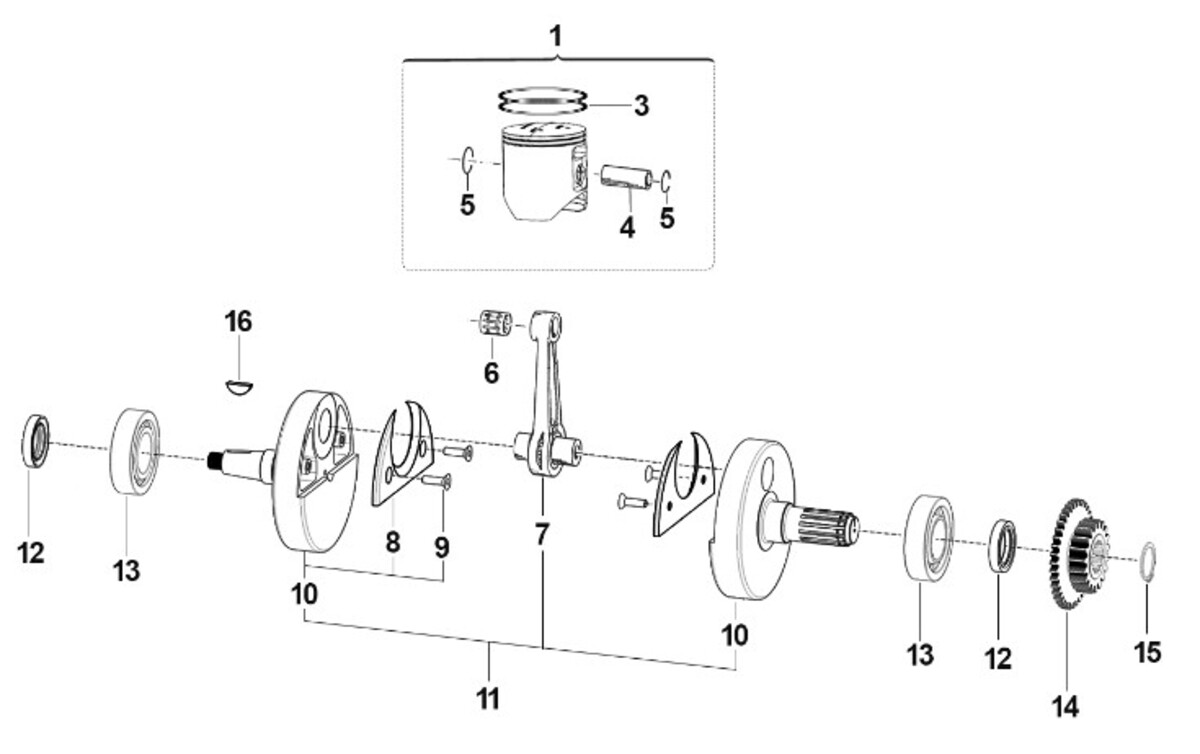 1
3
5
4
5
16
6
12
13
8
9
7
10
10
11
13
12
14
15