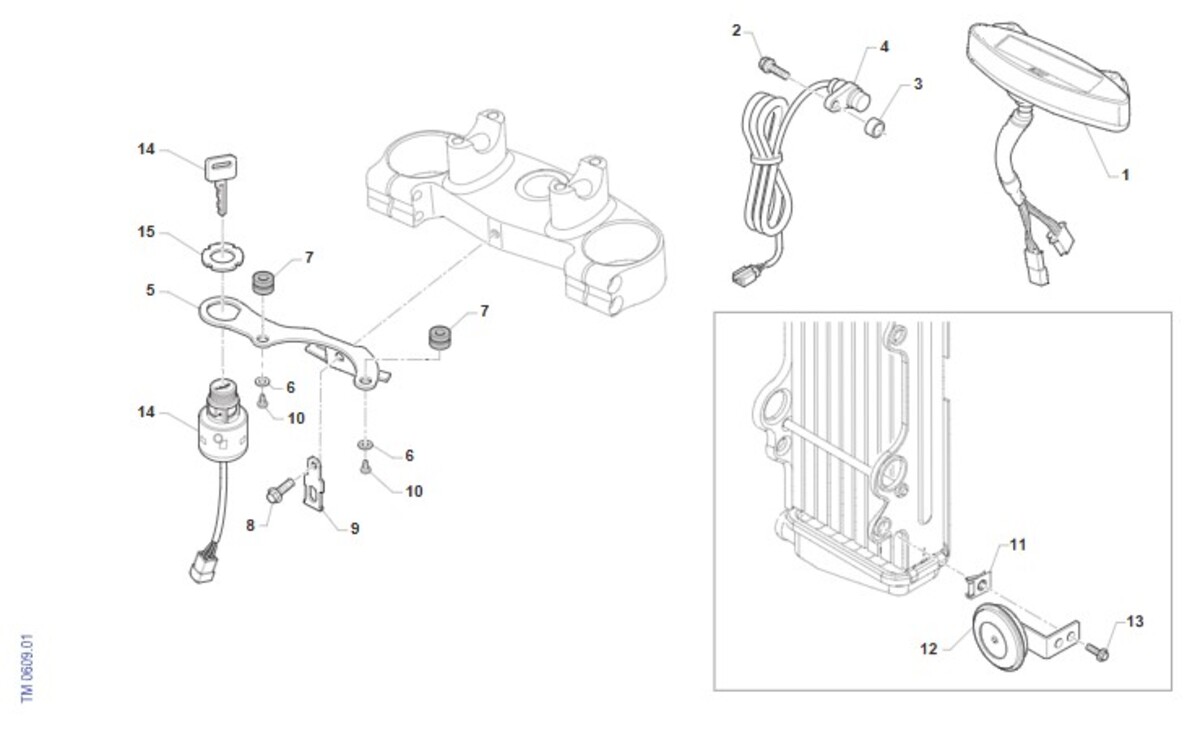 14
15
7
5
7
6
10
14
6
10
8
9
2
4
3
1
11
12
13
TM 0609.01