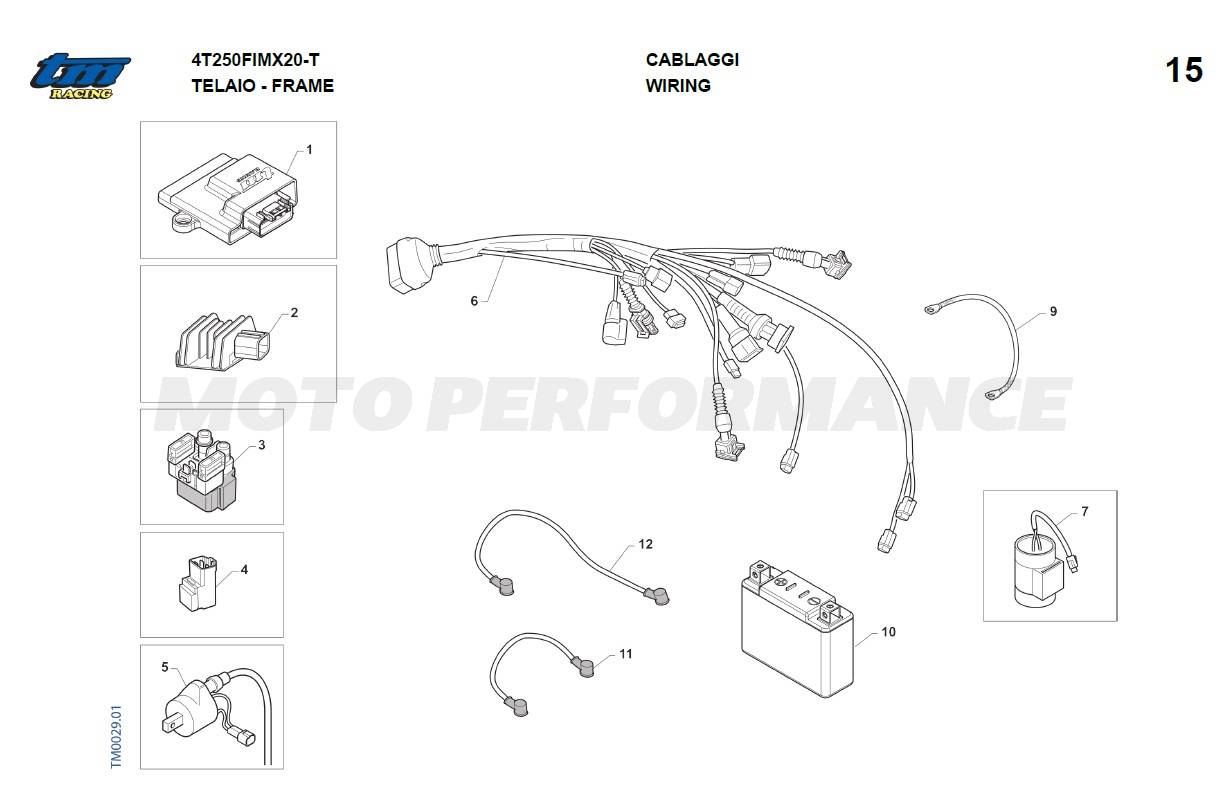 tm RACING

4T250FIMX20-T
TELAIO - FRAME

CABLAGGI
WIRING

15

1
2
3
4
5
6
9
7
12
11
10

MOTO PERFORMANCE

TM0029.01