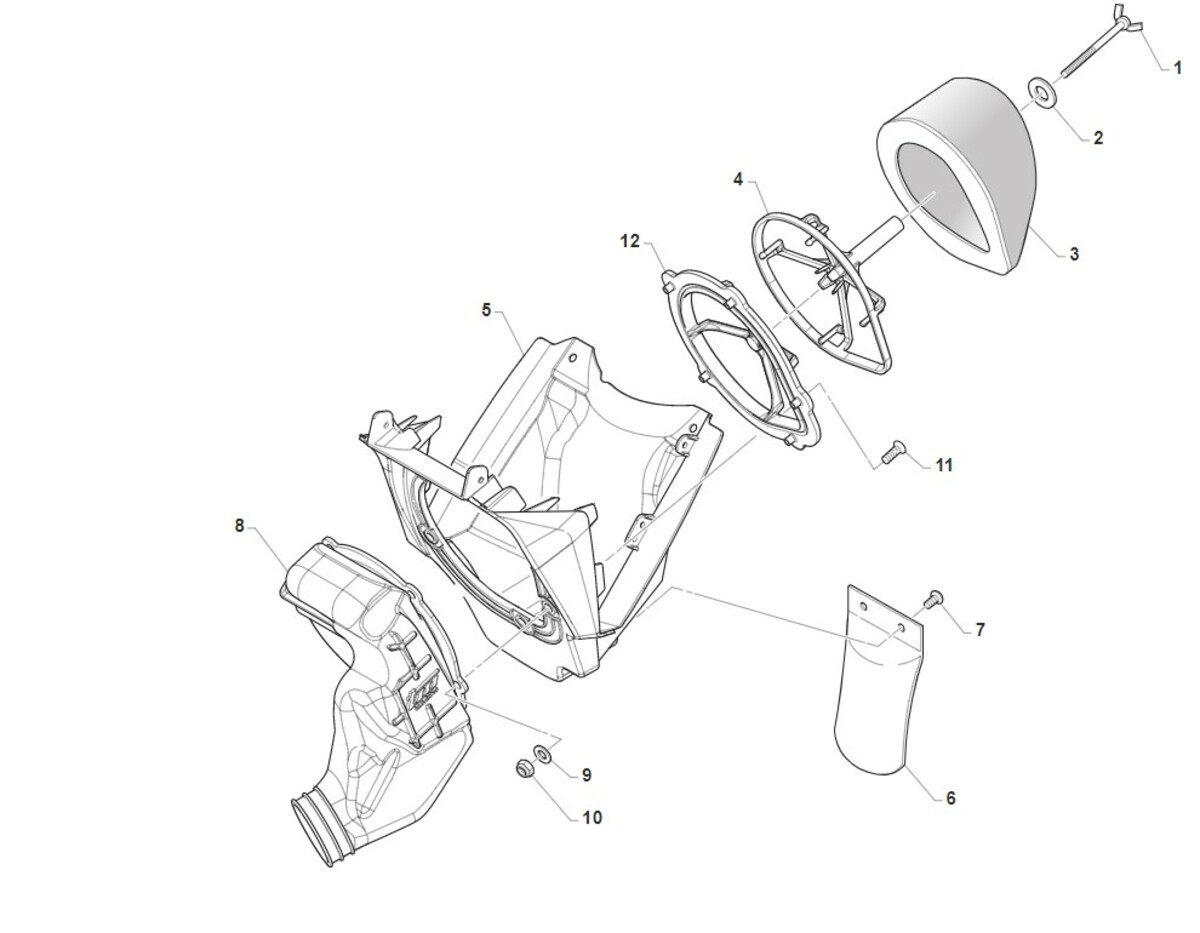 1
2
4
3
12
5
11
8
7
9
10
6