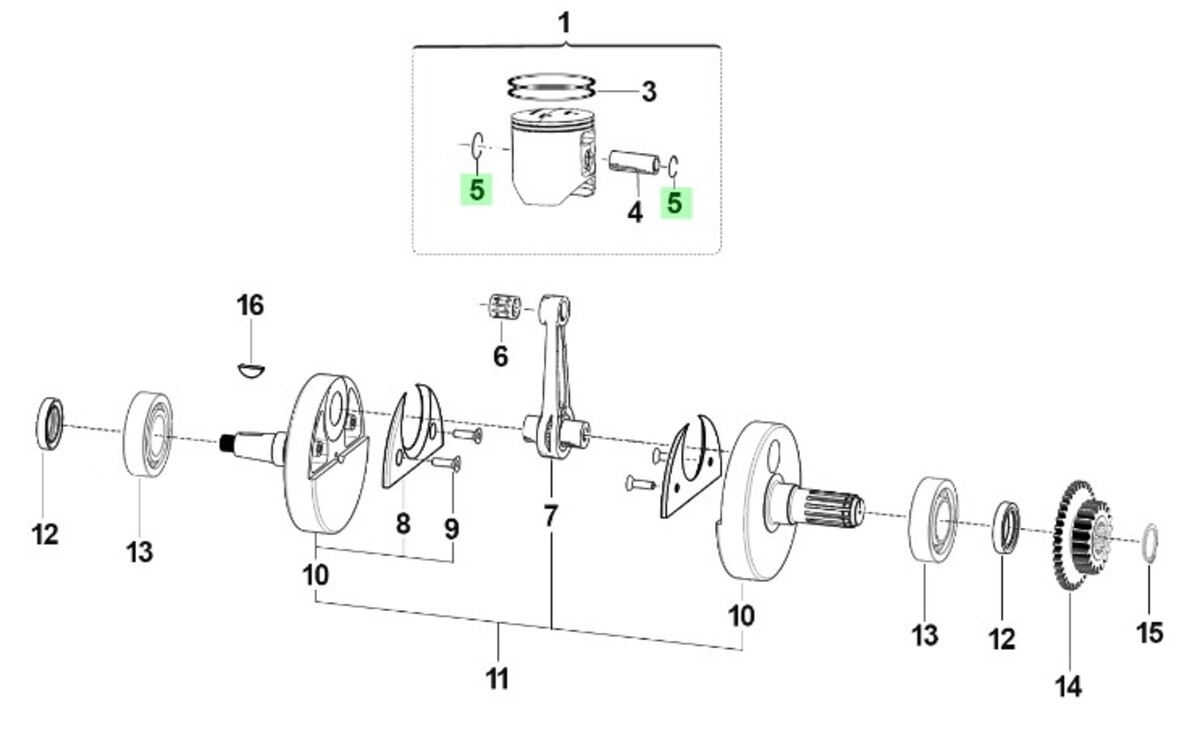 1
3
5
4
5
16
6
12
13
8
9
7
10
10
11
13
12
14
15