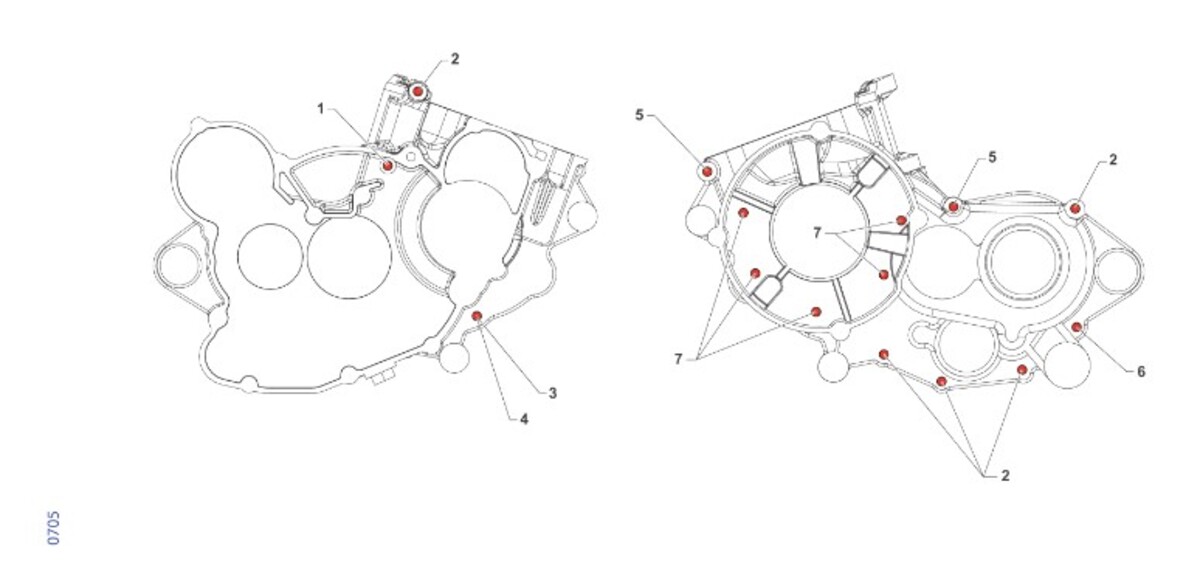 2
1
3
4
5
5
2
7
7
6
2
0705