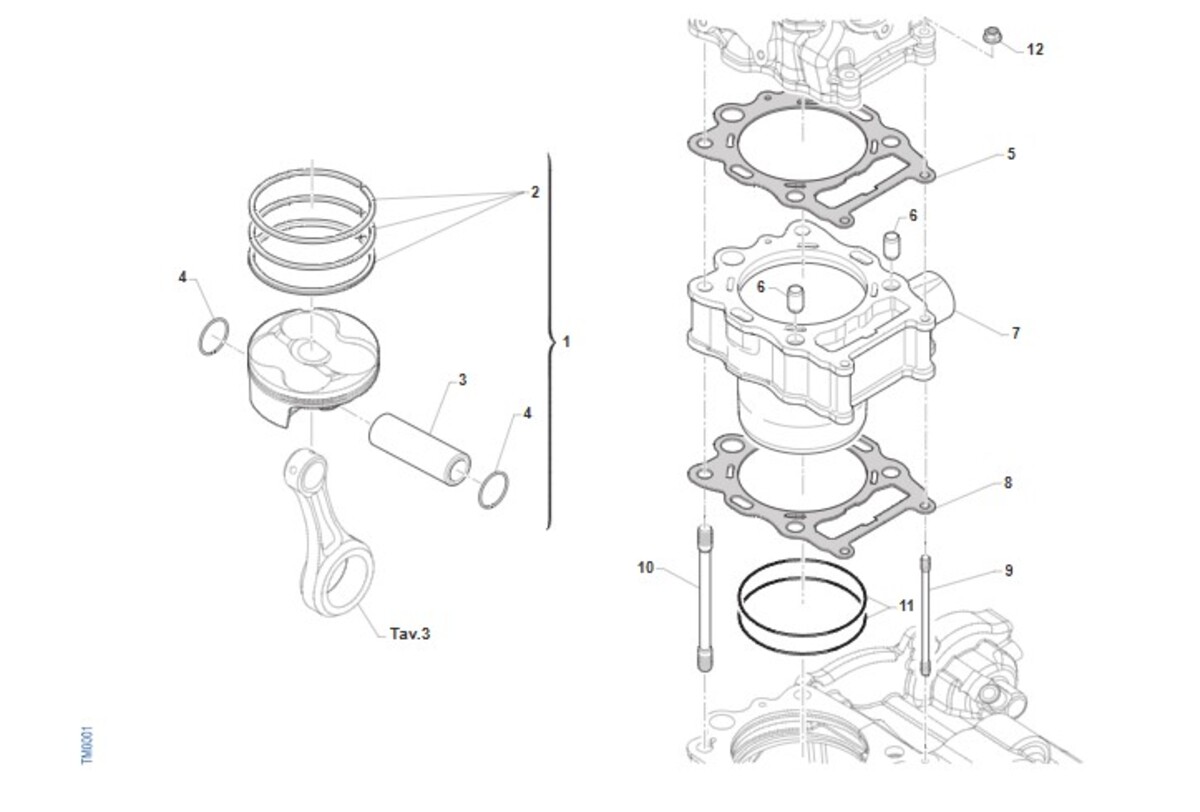 2
4
1
3
4
Tav.3
TM0301
12
5
6
6
7
8
10
9
11