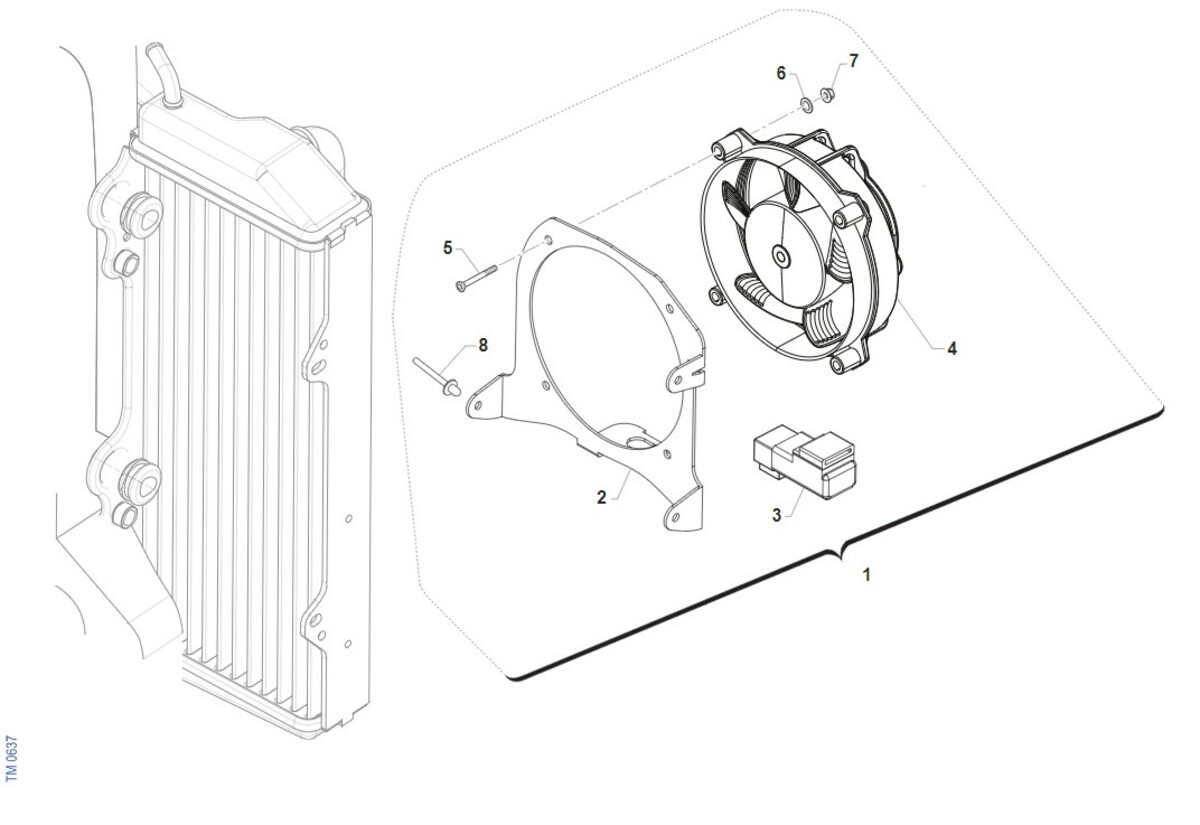 6
7
5
8
4
2
3
1
TM 0637