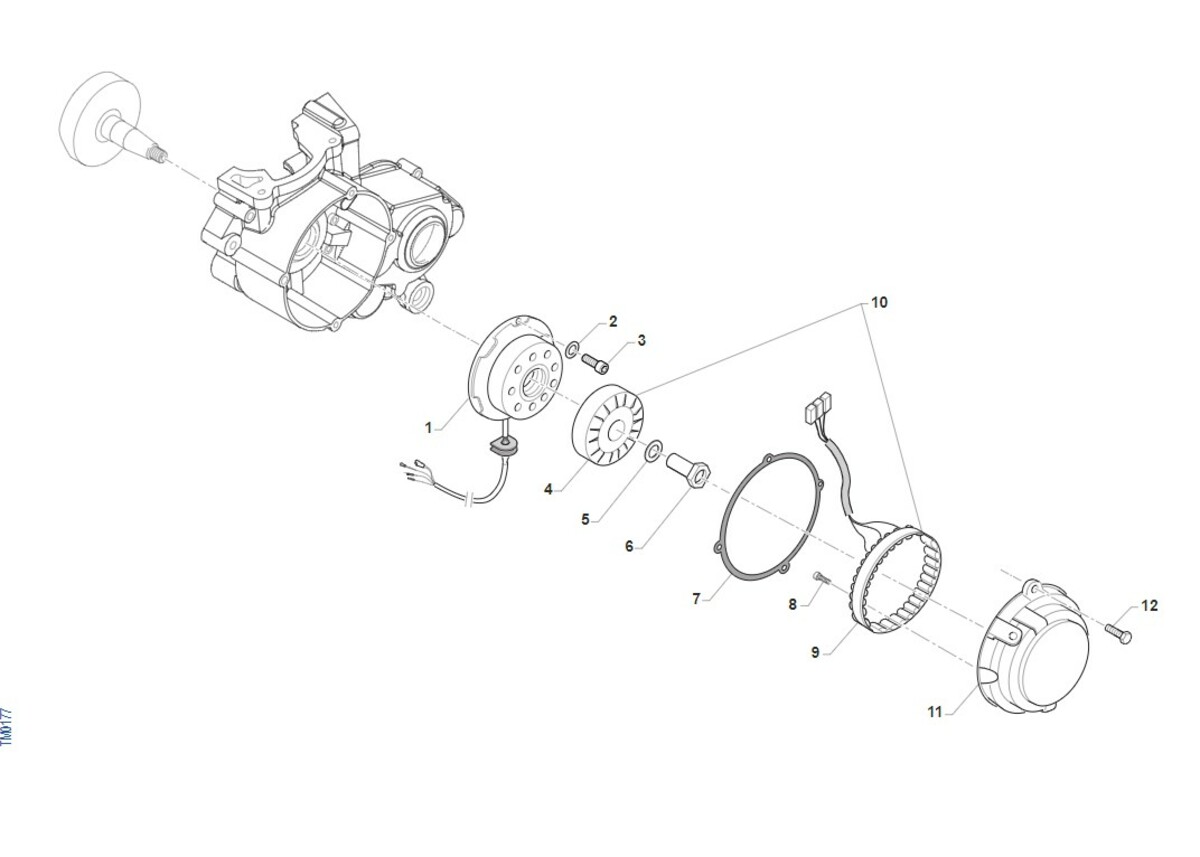 10
2
3
1
4
5
6
7
8
9
12
11
TM0177