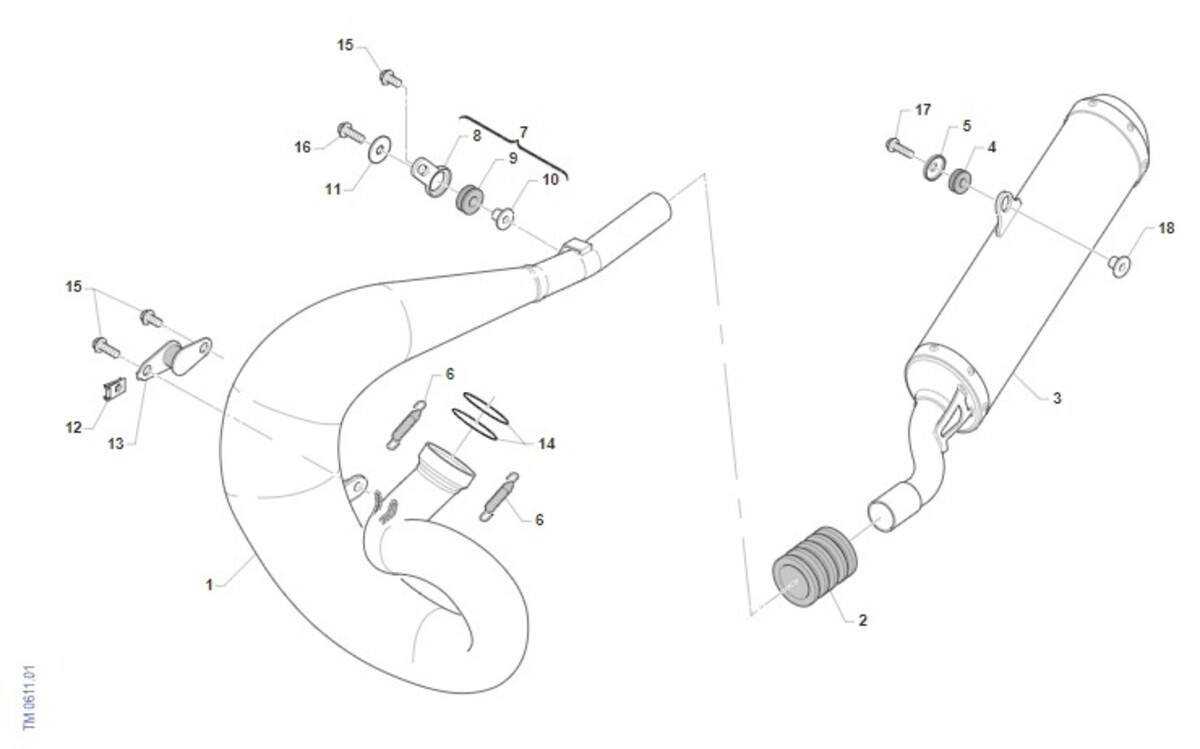 15
16
11
8
7
9
10
17
5
4
18
15
12
13
6
14
6
3
1
2
TM 0611.01