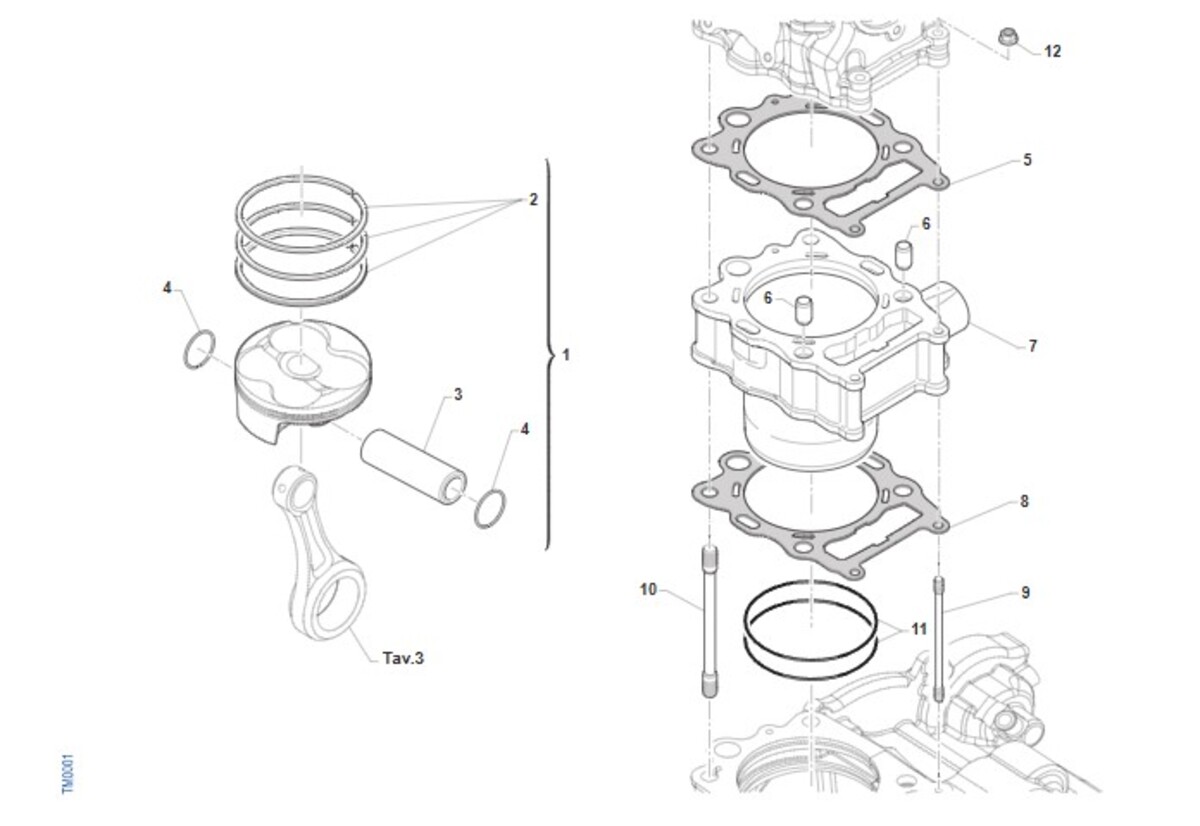 2
4
1
3
4
Tav.3
TM0301
12
5
6
6
7
8
10
9
11