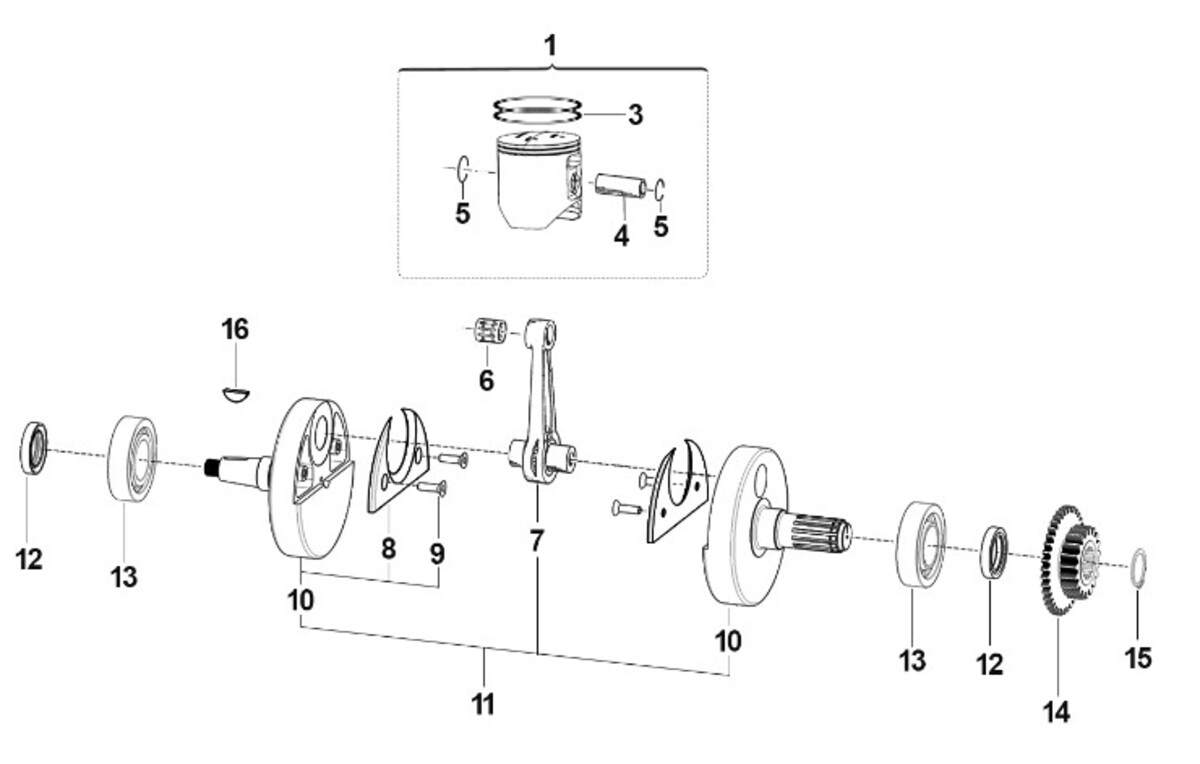 1
3
5
4
5
16
6
12
13
8
9
7
10
10
11
13
12
14
15