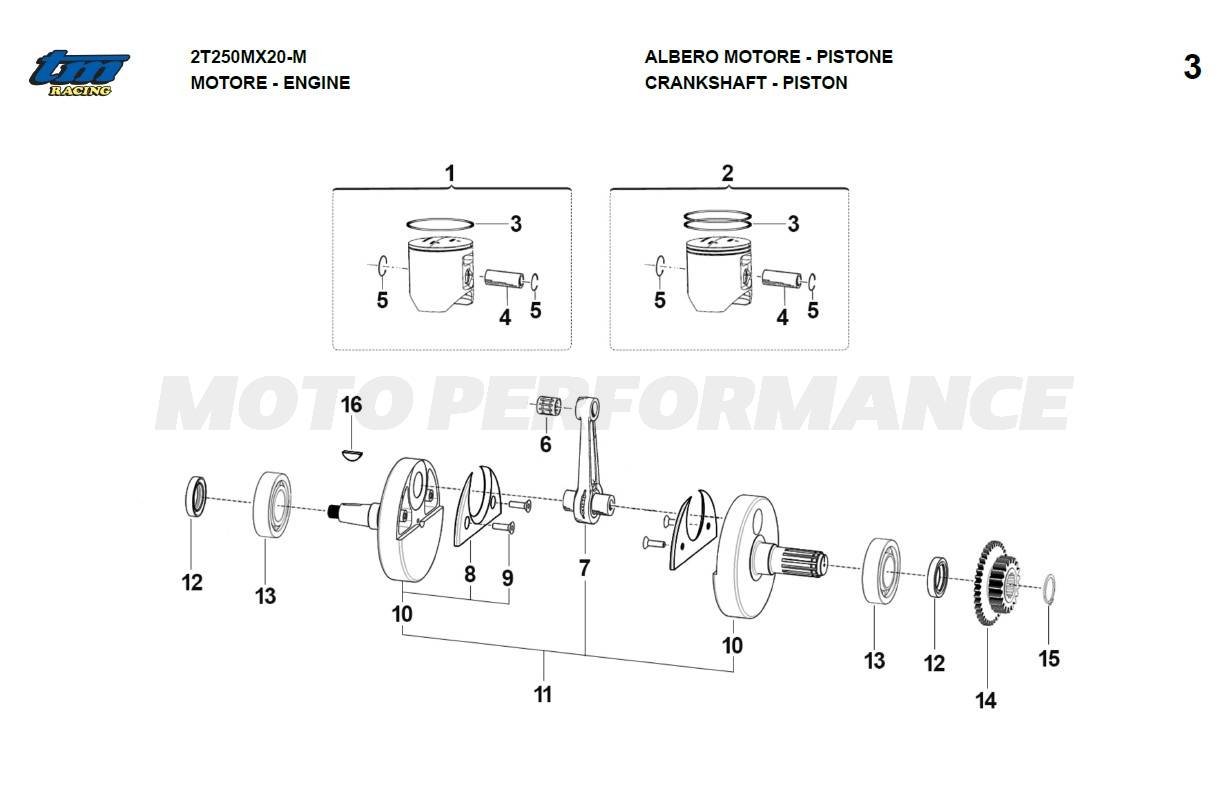 tm RACING

2T250MX20-M
MOTORE - ENGINE

ALBERO MOTORE - PISTONE
CRANKSHAFT - PISTON

3

1
3
5
4
5

2
3
5
4
5

MOTO PERFORMANCE

16
6
12
13
8
9
7
10
10
11
13
12
14
15