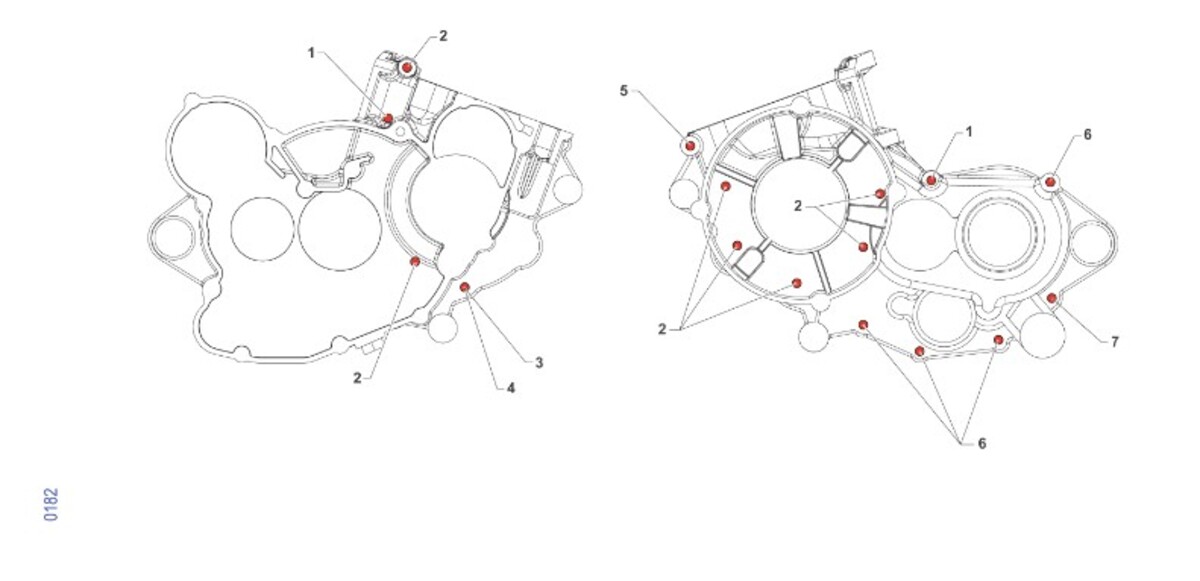 1
2
2
3
4
5
1
6
2
2
7
6
0182