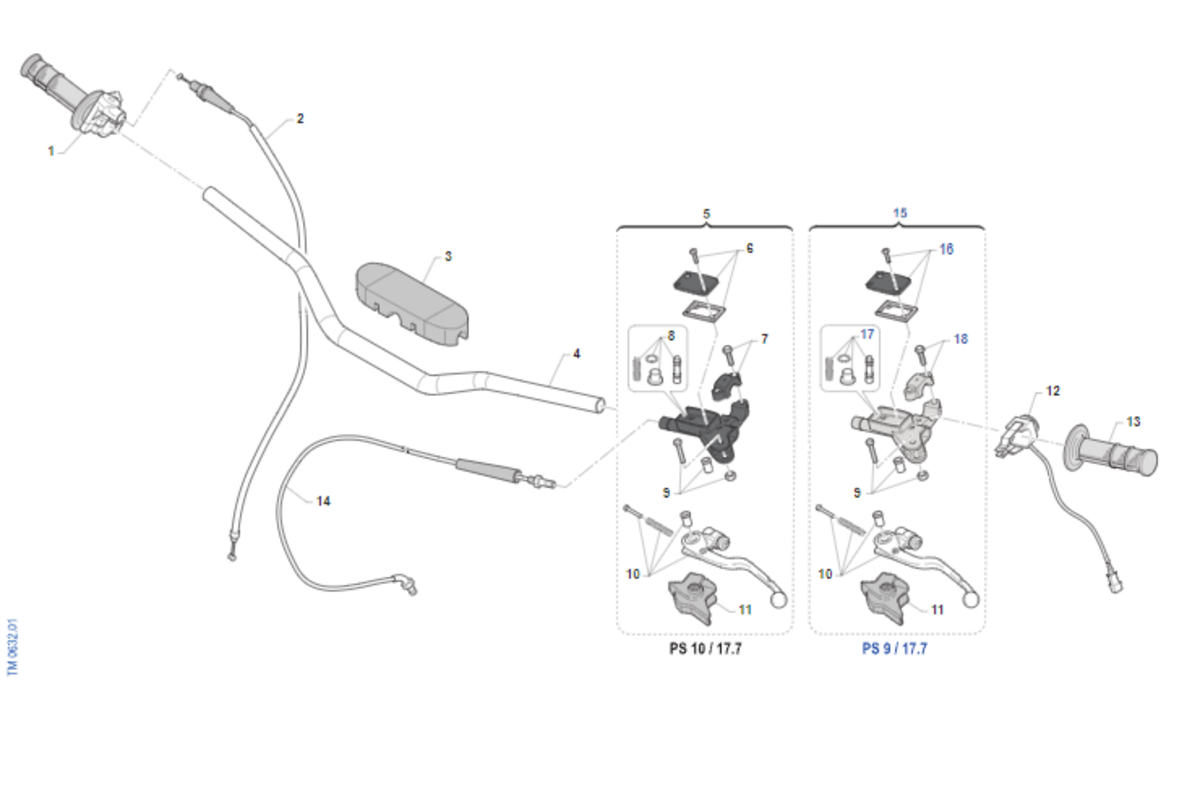 1
2
3
4
14
5
6
8
7
9
10
11
PS 10 / 17.7
15
16
17
18
9
10
11
PS 9 / 17.7
12
13
TM 0632.01