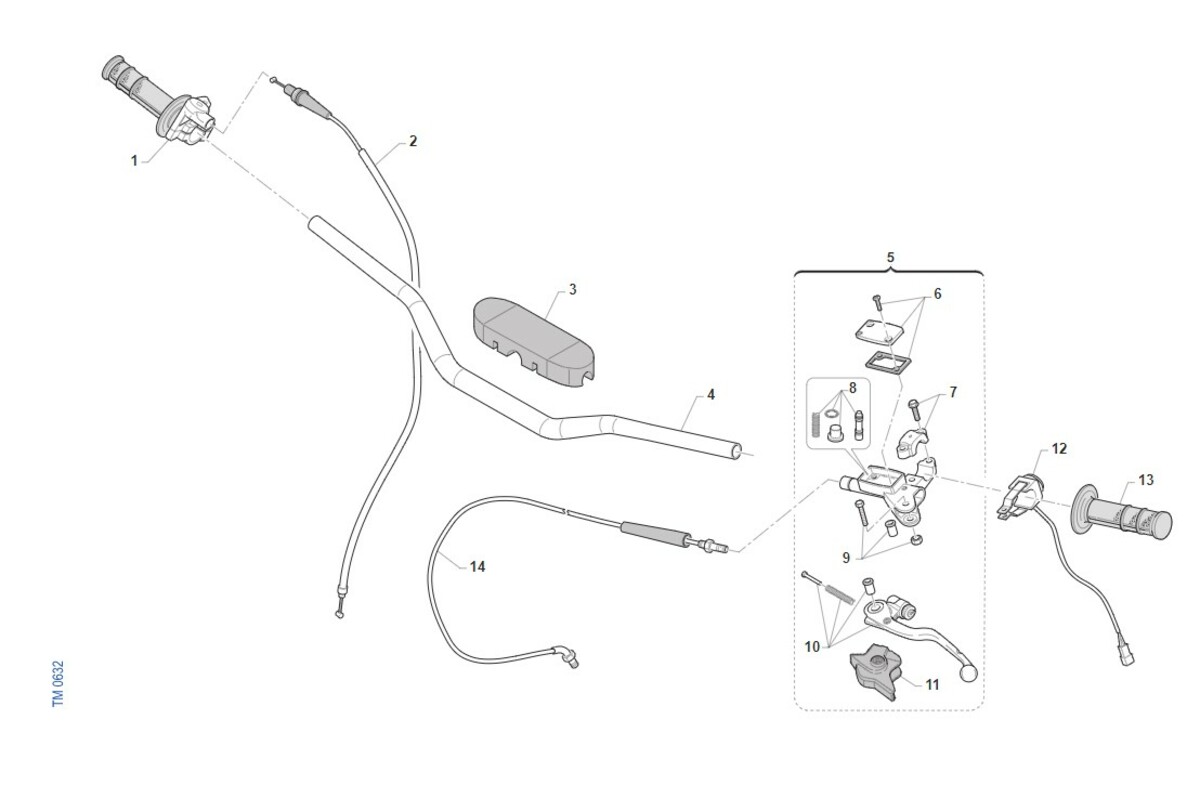 1
2
3
4
5
6
7
8
9
10
11
12
13
14
TM 0632