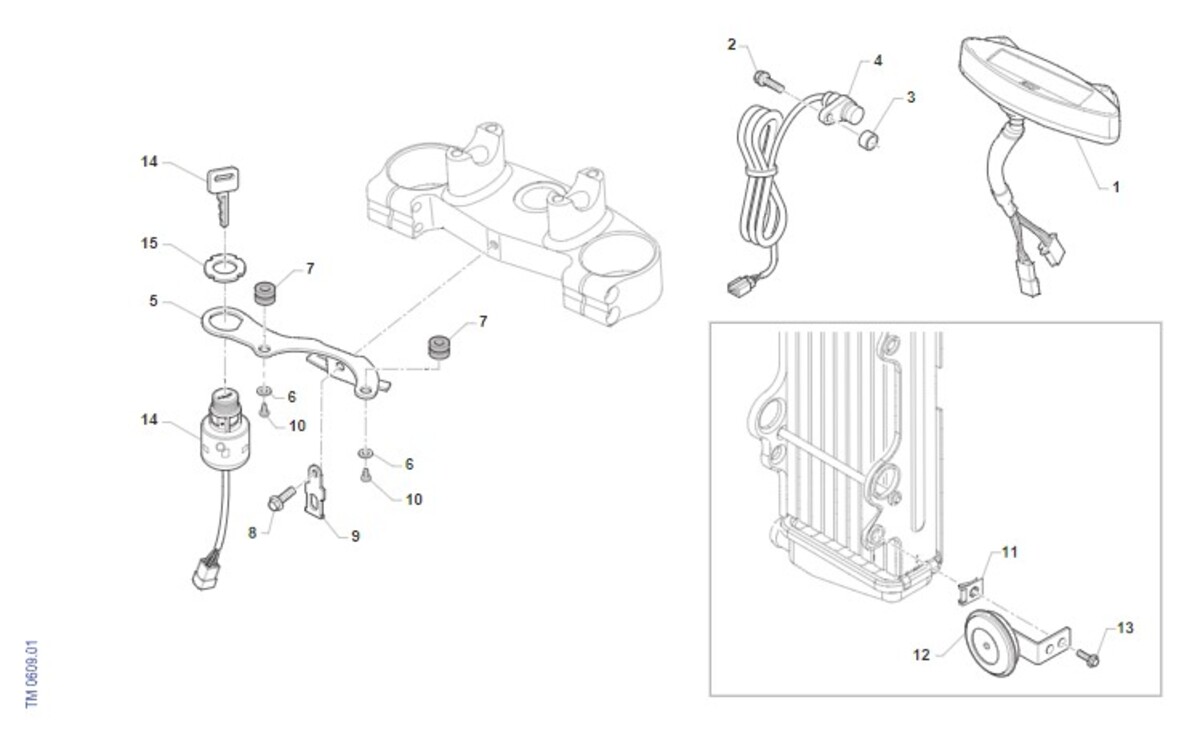 2
4
3
1
14
15
7
5
7
6
10
14
6
10
8
9
11
12
13
TM 0609.01