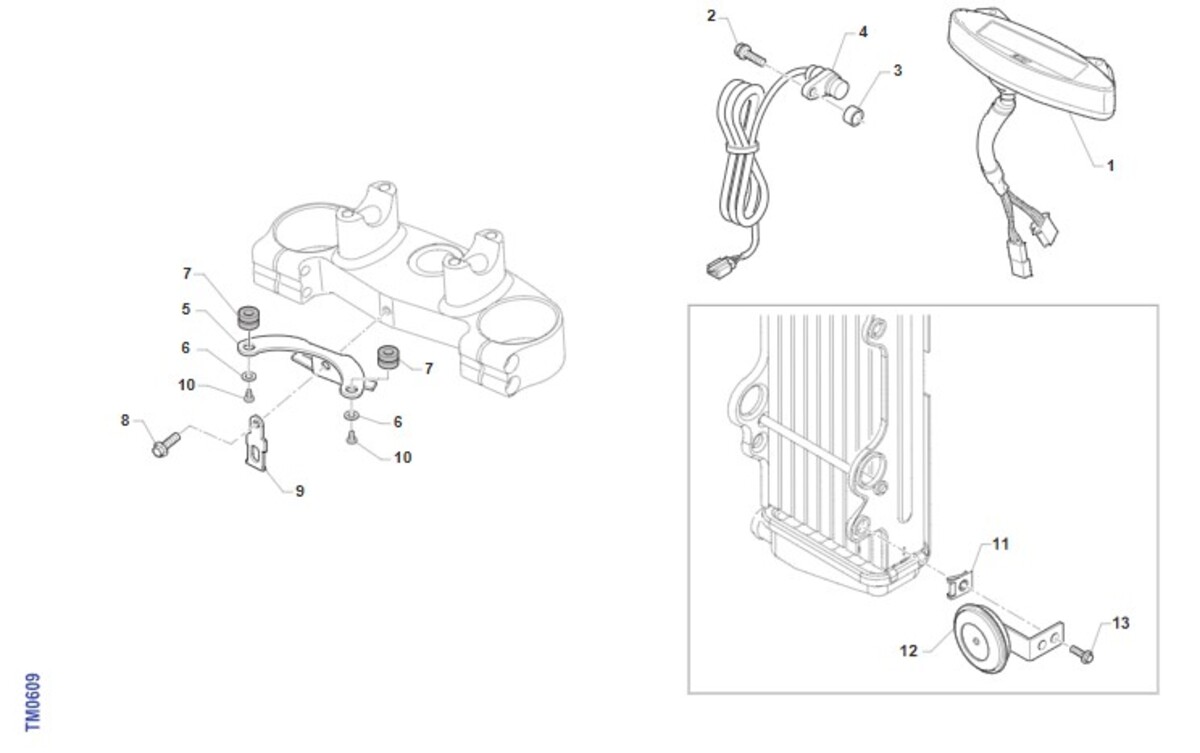 2
4
3
1
7
5
6
10
7
8
6
10
9
11
12
13
TM0609