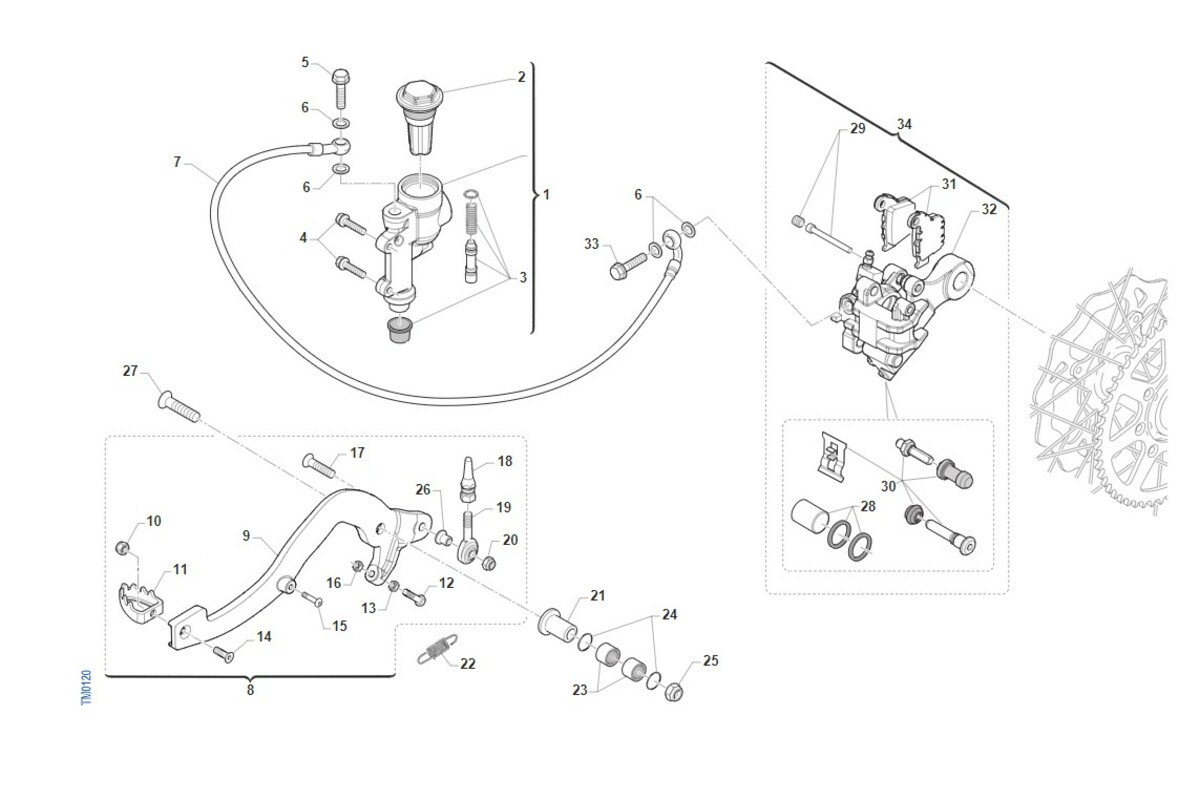 5
2
6
7
6
1
4
3
6
33
29
34
31
32
27
17
18
26
19
10
9
20
11
16
12
13
15
14
21
24
22
23
25
8
30
28
TM0120