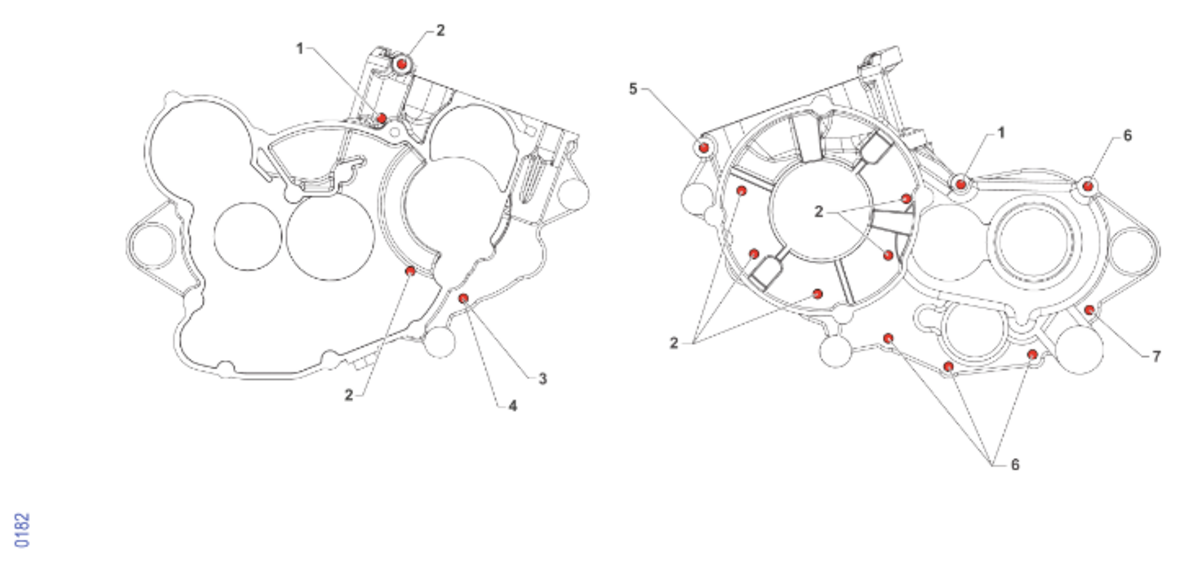 1
2
2
3
4
5
1
6
2
2
7
6
0182