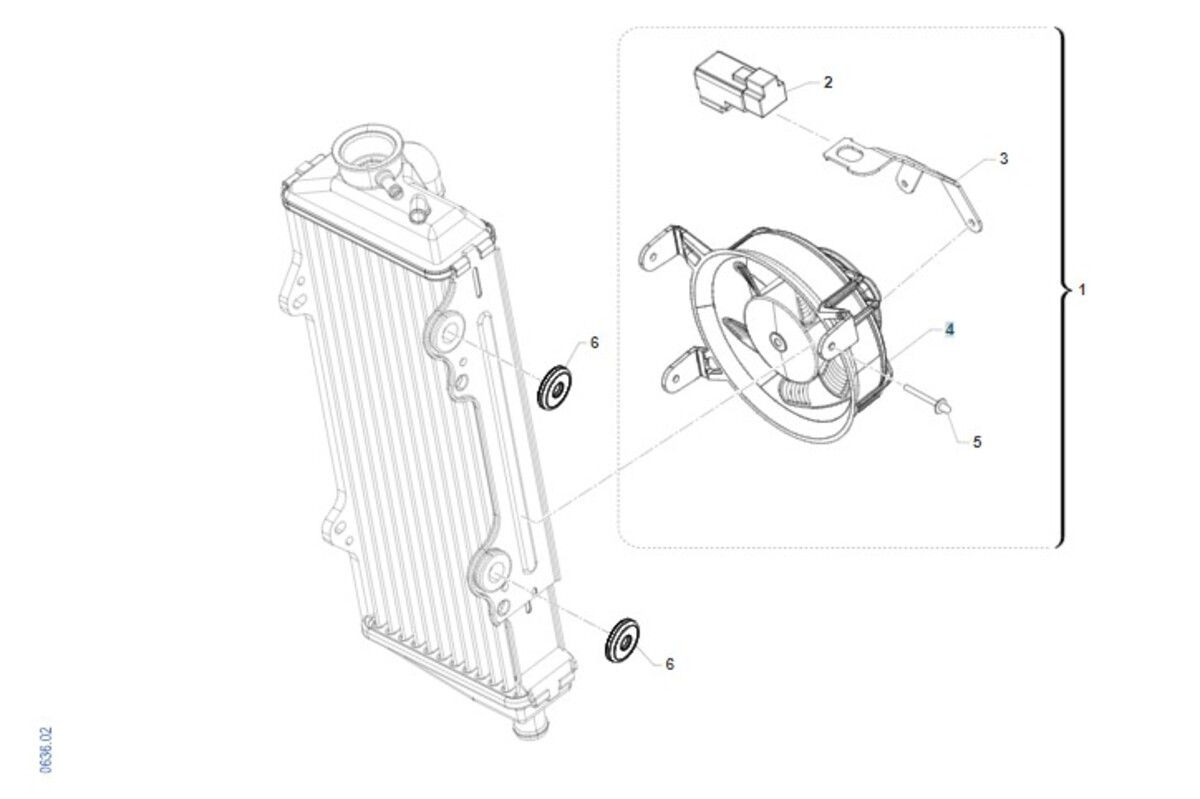 2
3
1
4
6
5
6
0636.02