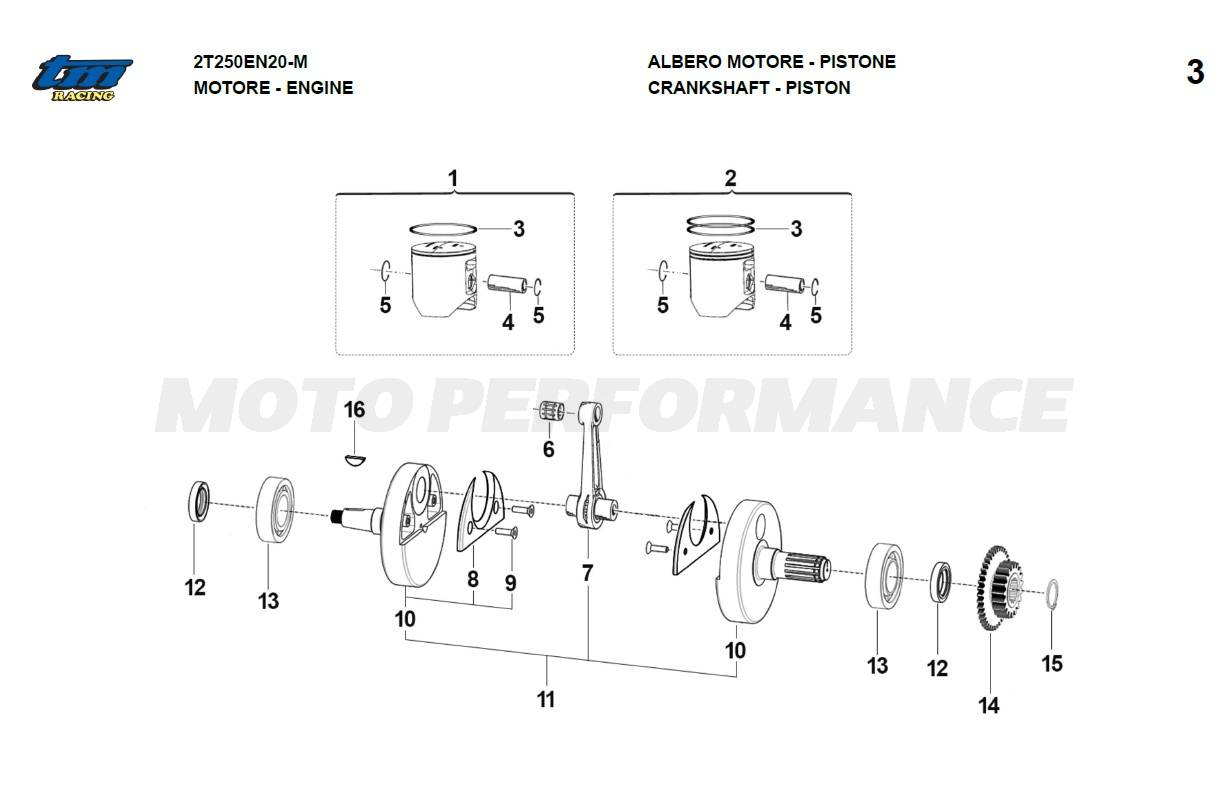 tm RACING

2T250EN20-M
MOTORE - ENGINE

ALBERO MOTORE - PISTONE
CRANKSHAFT - PISTON

3

1
3
5
4
5

2
3
5
4
5

MOTO PERFORMANCE

16
6
12
13
8
9
7
10
10
11
13
12
14
15